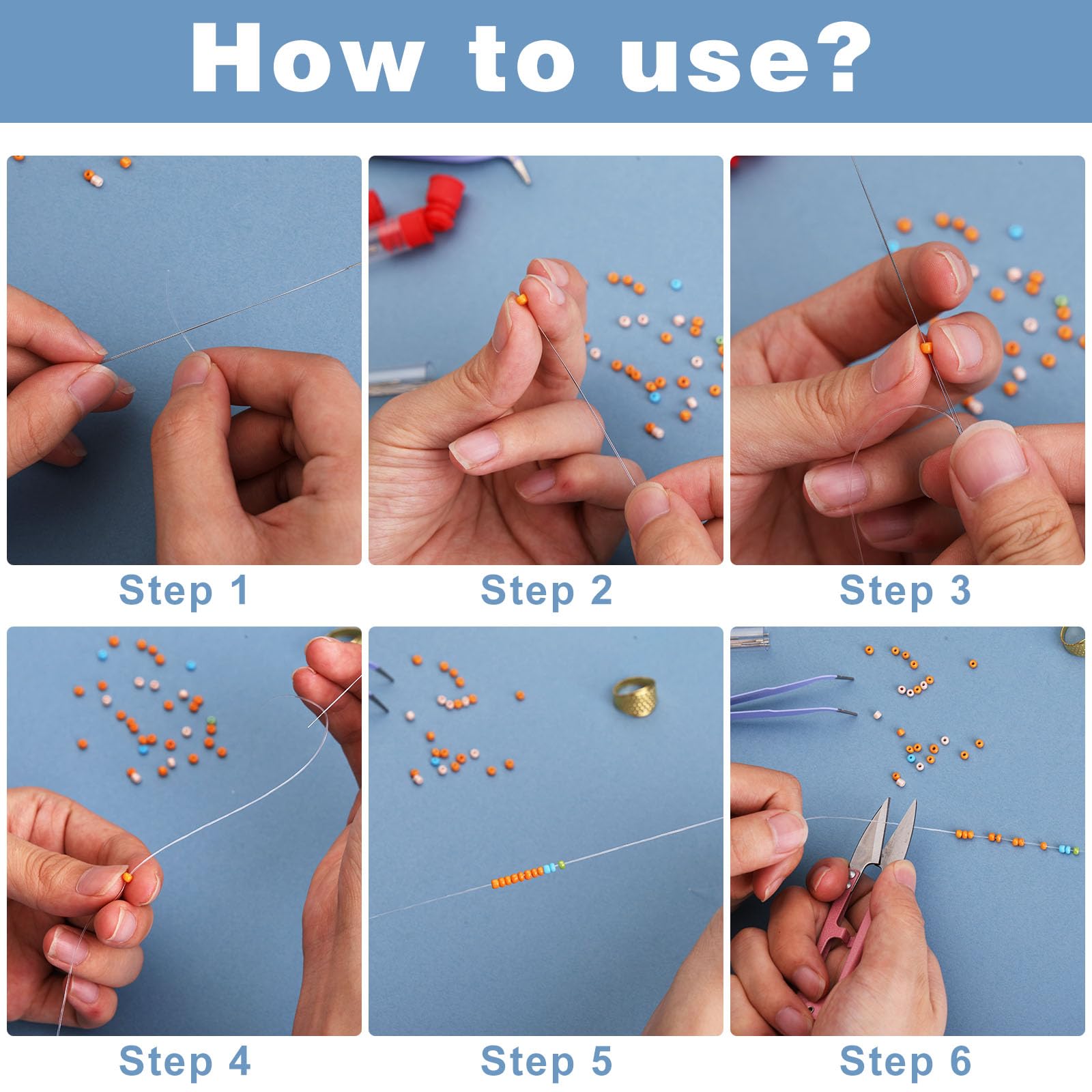 How to use?

Step 1

Step 2

Step 3

Step 4

Step 5

Step 6