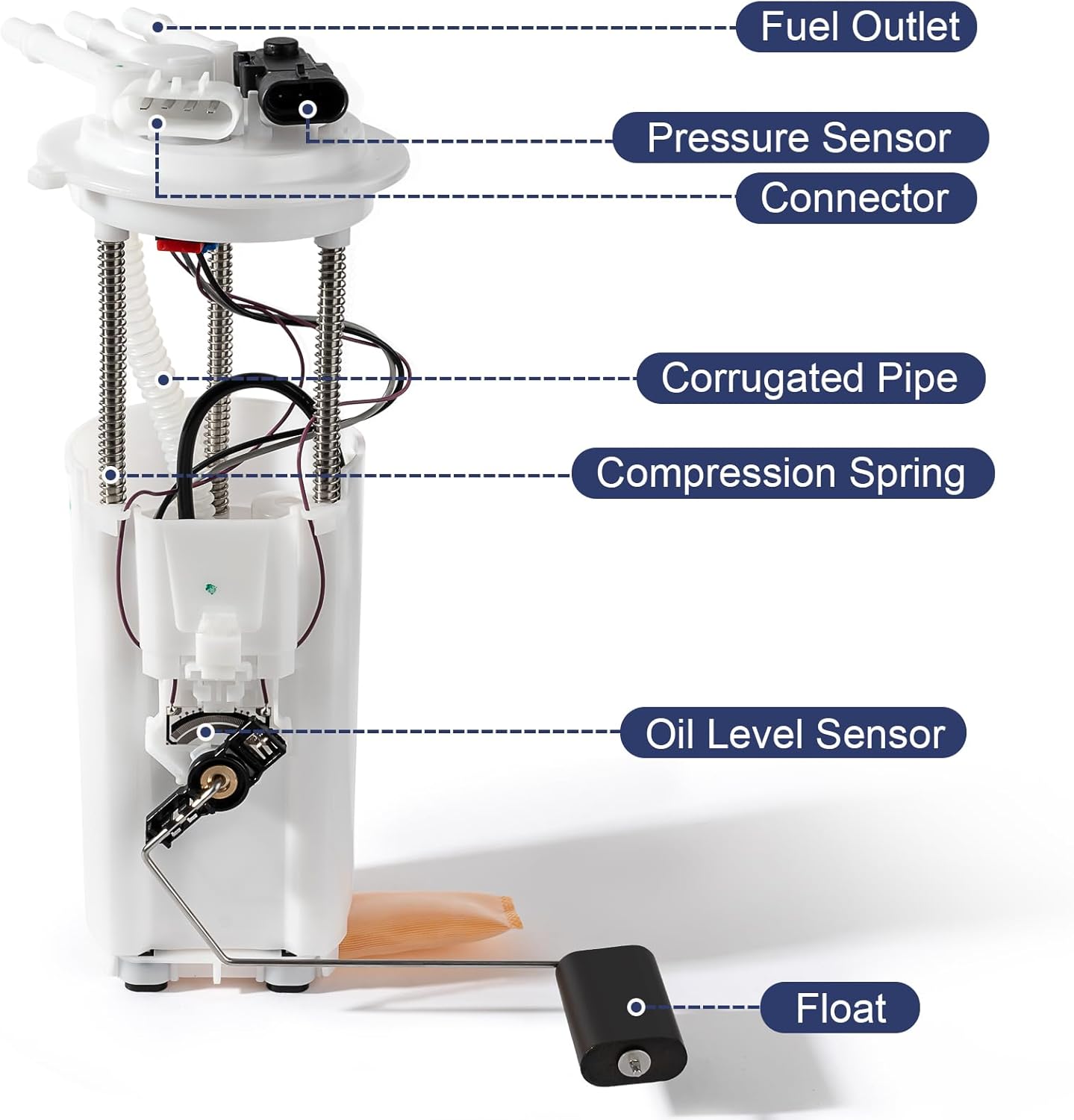 Fuel Outlet

Pressure Sensor

Connector

Corrugated Pipe

Compression Spring

Oil Level Sensor

Float