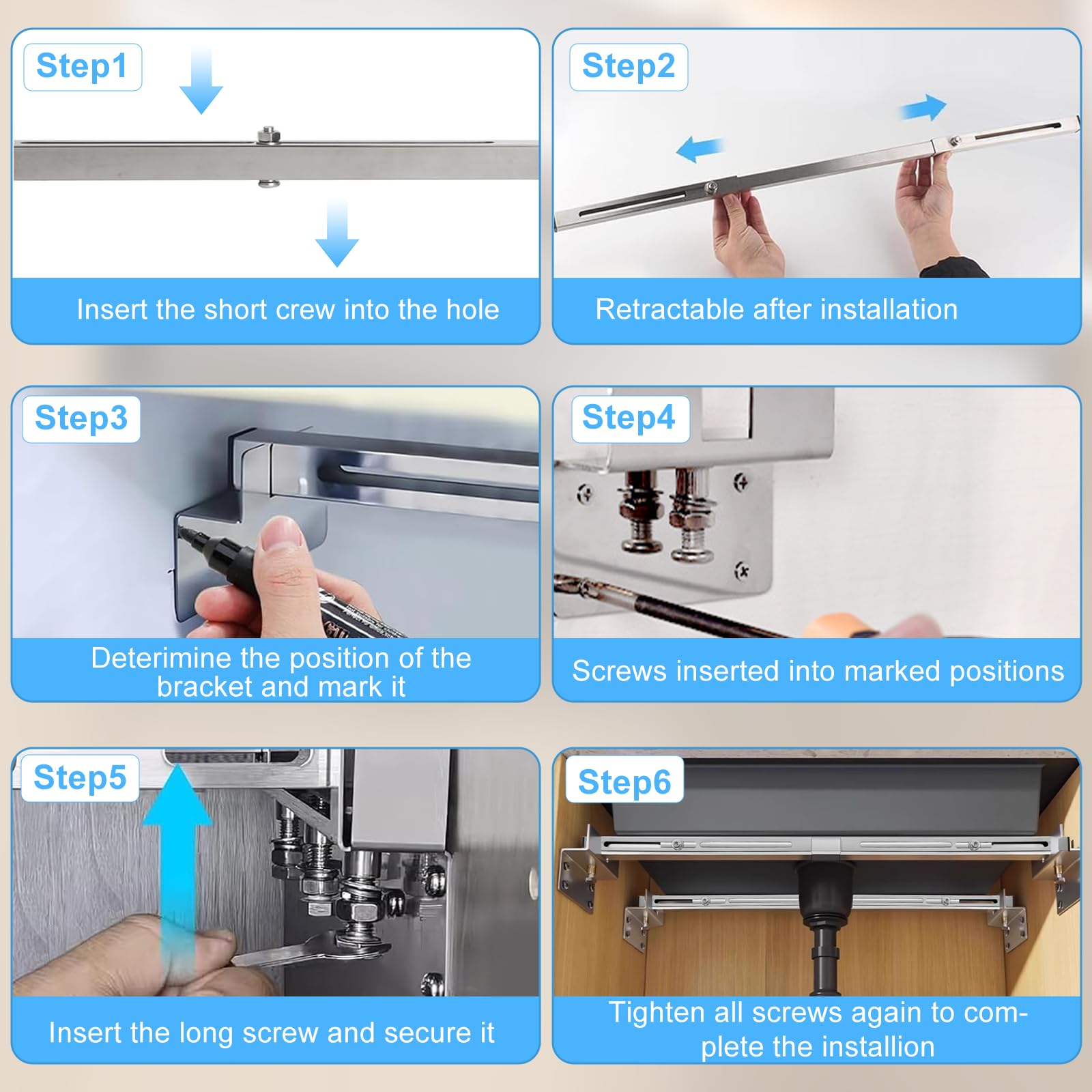 Step1

Insert the short crew into the hole

Step2

Retractable after installation

Step3

Deterimine the position of the bracket and mark it

Step4

Screws inserted into marked positions

Step5

Insert the long screw and secure it

Step6

Tighten all screws again to complete the installion