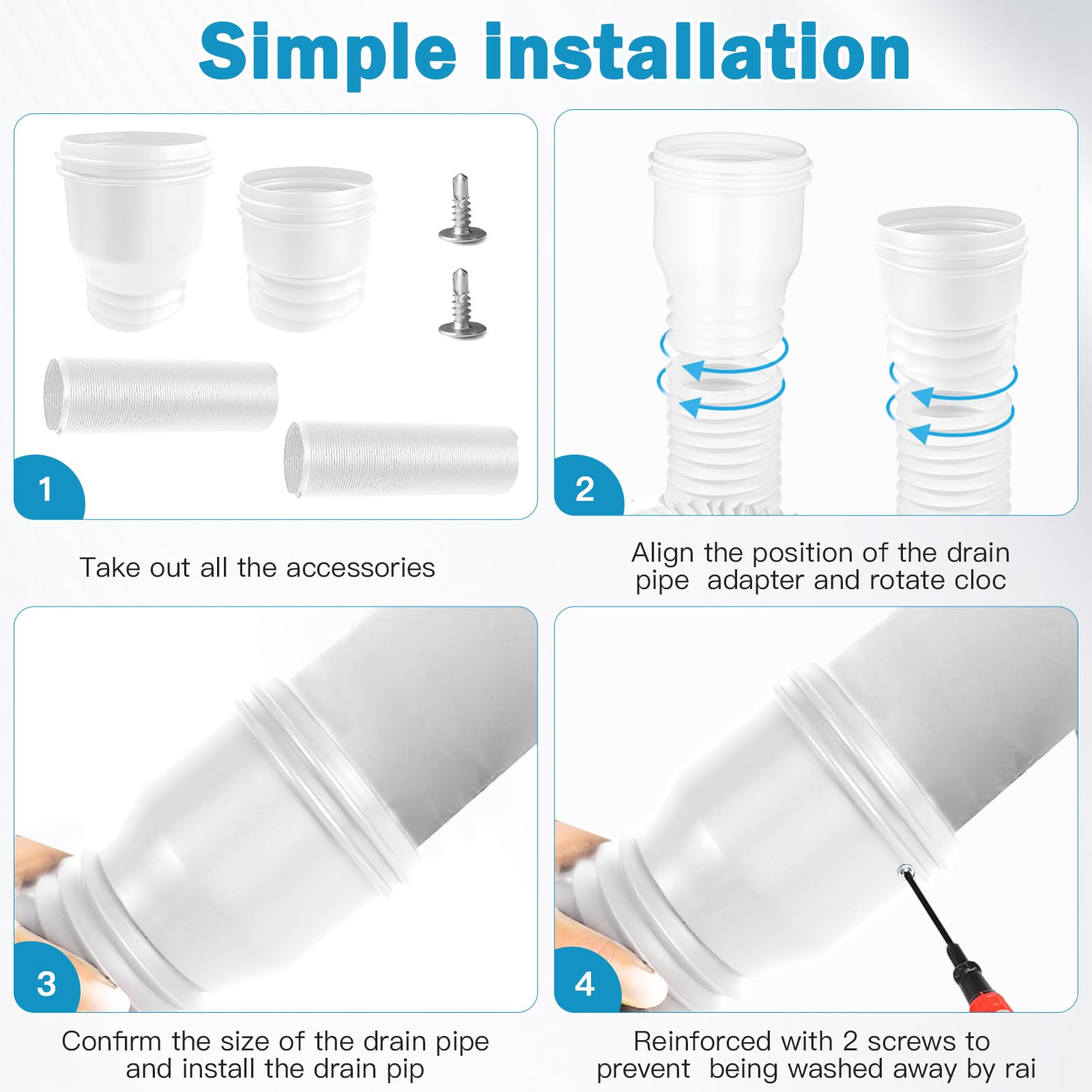 Simple installation

1

Take out all the accessories

2

Align the position of the drain pipe adapter and rotate cloc

3

Confirm the size of the drain pipe and install the drain pip

4

Reinforced with 2 screws to prevent being washed away by rai