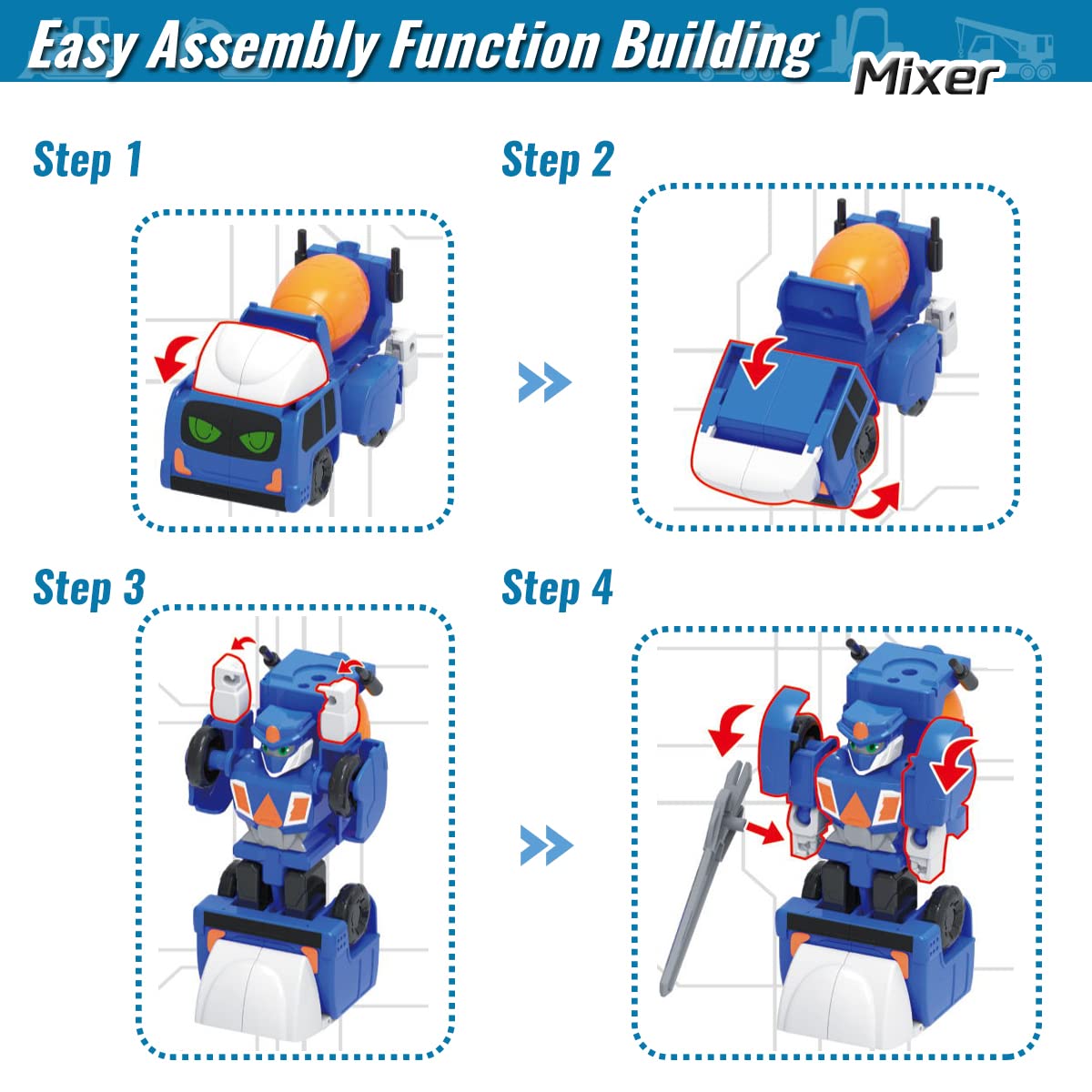 Easy Assembly Function Building

Mixer

Step 1

Step 2

Step 3

Step 4