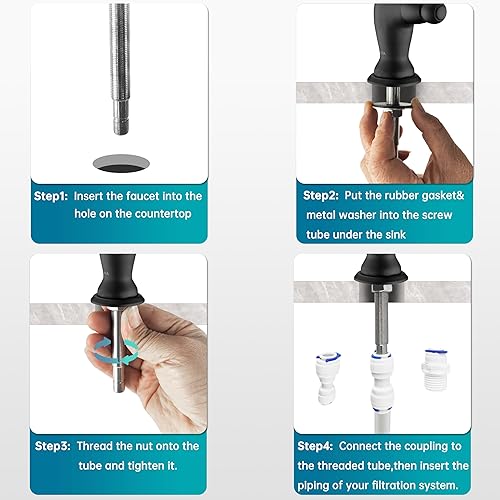 Step1: Insert the faucet into the hole on the countertop

Step2: Put the rubber gasket& metal washer into the screw tube under the sink

Step3: Thread the nut onto the tube and tighten it.

Step4: Connect the coupling to the threaded tube,then insert the piping of your filtration system.