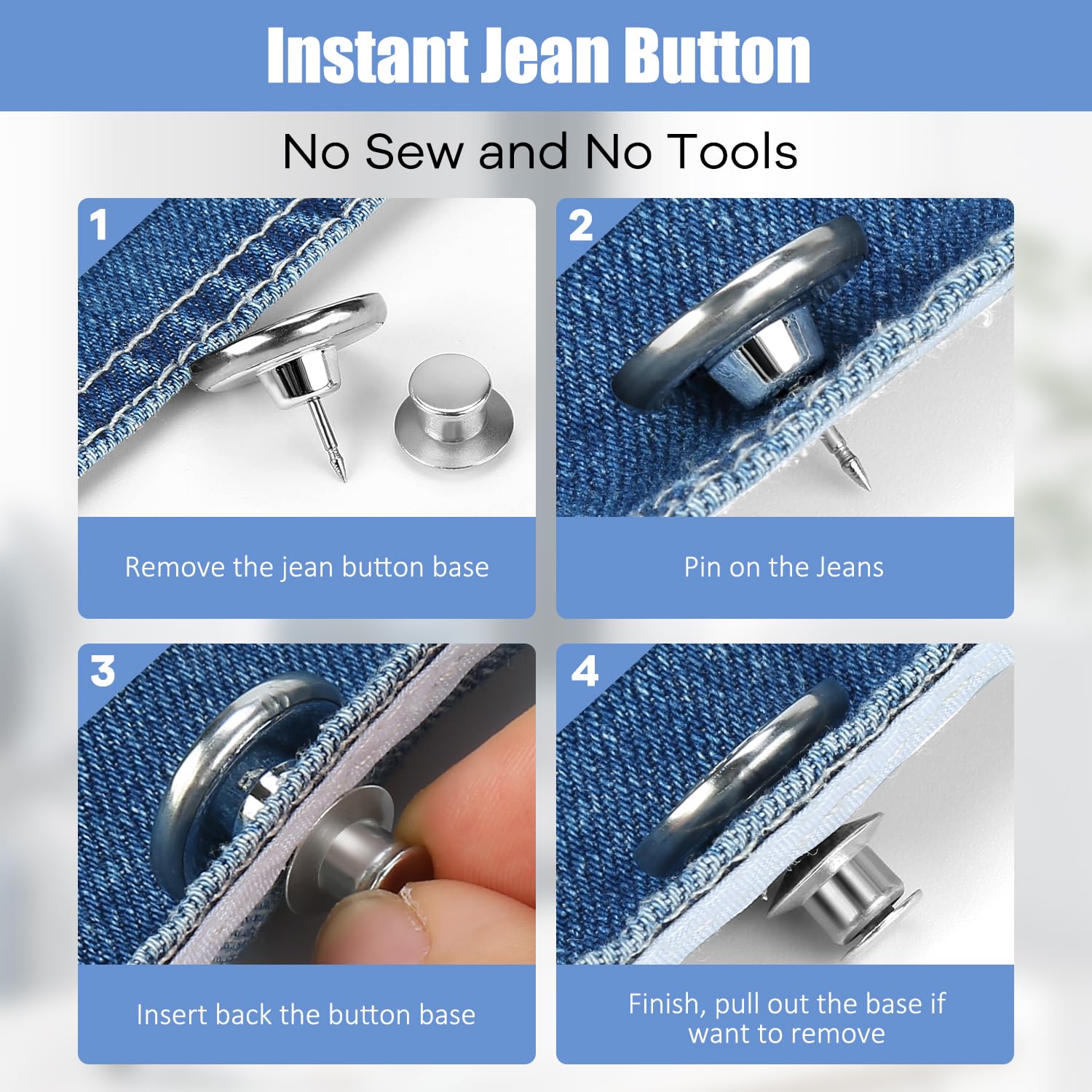 Instant Jean Button

No Sew and No Tools

1

Remove the jean button base

2

Pin on the Jeans

3

Insert back the button base

4

Finish, pull out the base if want to remove