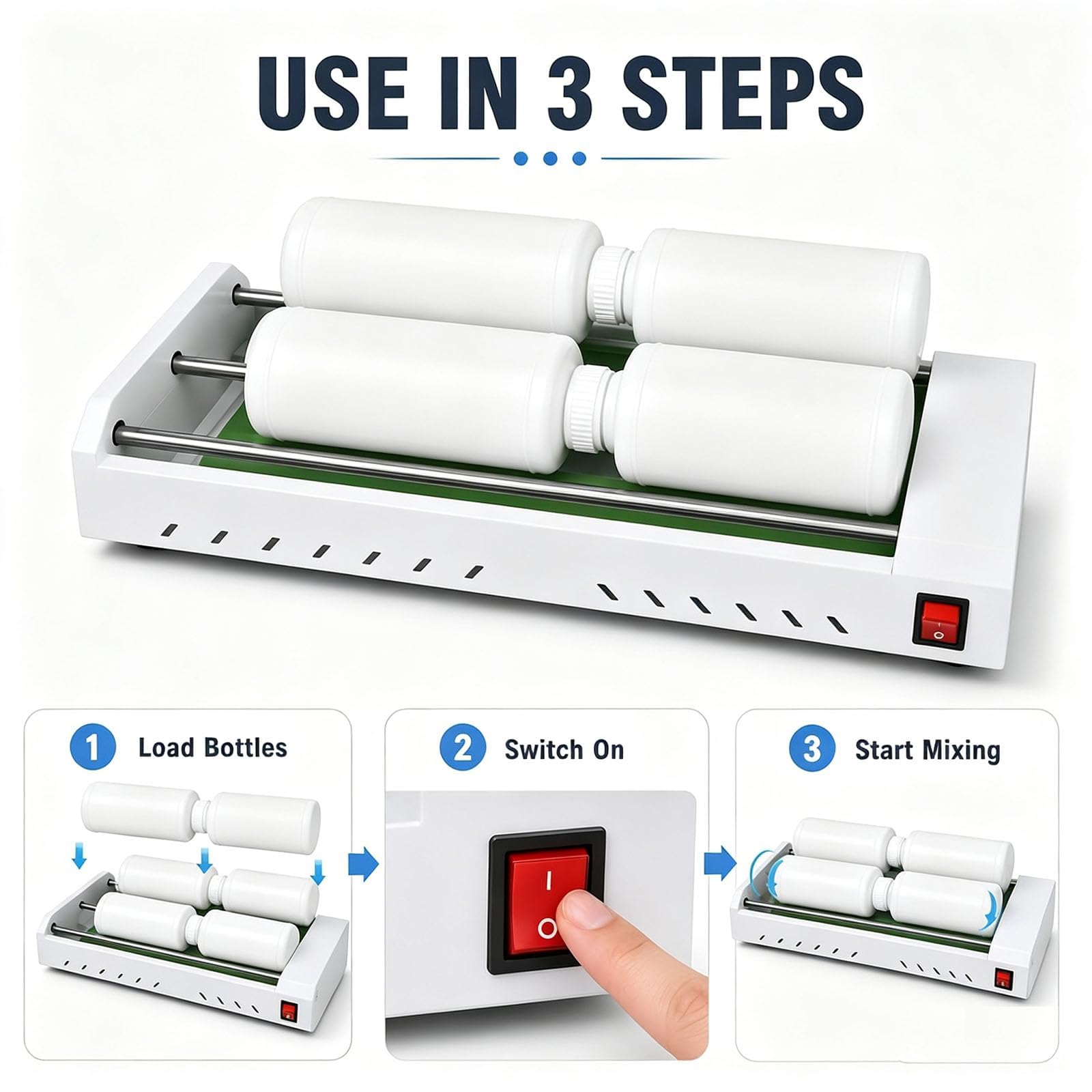 USE IN 3 STEPS

1 Load Bottles

2 Switch On

I
O

3 Start Mixing