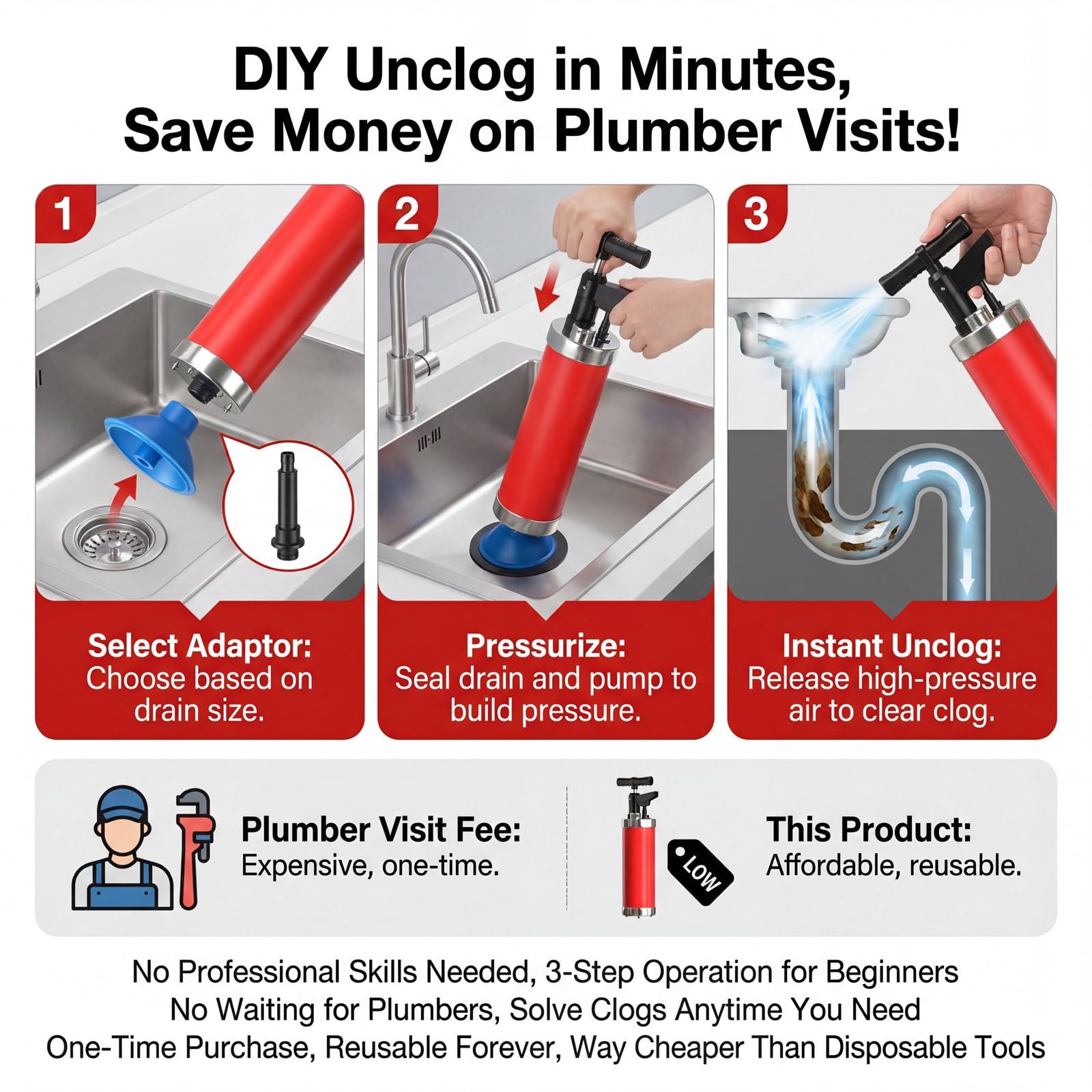 DIY Unclog in Minutes,
Save Money on Plumber Visits!

1

Select Adaptor:
Choose based on drain size.

2

Pressurize:
Seal drain and pump to build pressure.

3

Instant Unclog:
Release high-pressure air to clear clog.

Plumber Visit Fee:
Expensive, one-time.

LOW

This Product:
Affordable, reusable.

No Professional Skills Needed, 3-Step Operation for Beginners
No Waiting for Plumbers, Solve Clogs Anytime You Need
One-Time Purchase, Reusable Forever, Way Cheaper Than Disposable Tools