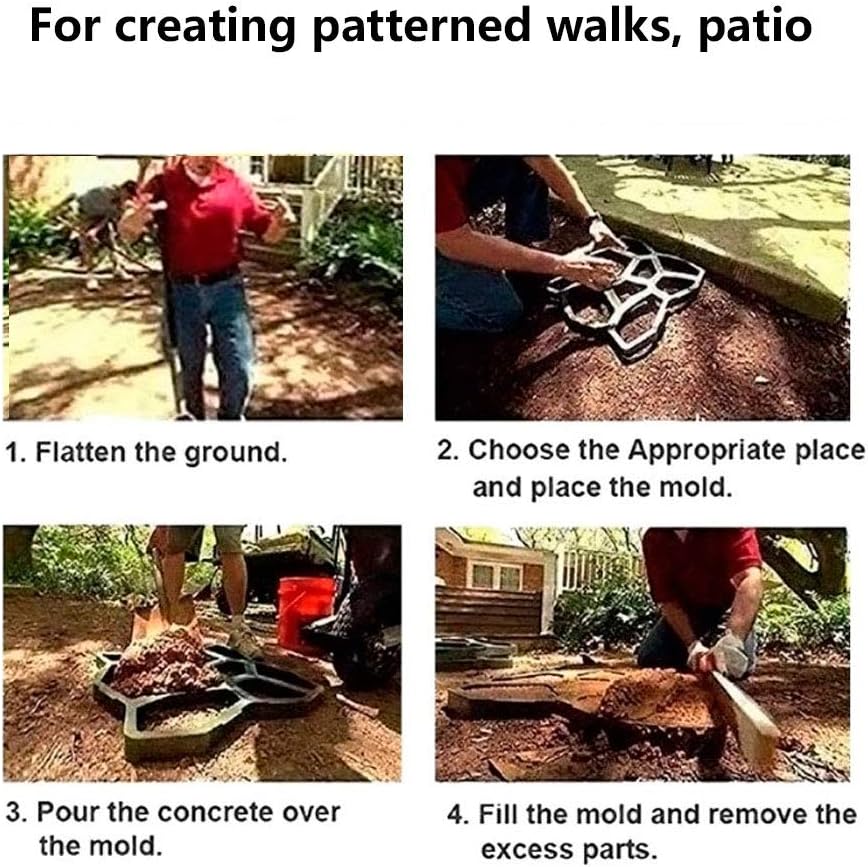 For creating patterned walks, patio

1. Flatten the ground.

2. Choose the Appropriate place and place the mold.

3. Pour the concrete over the mold.

4. Fill the mold and remove the excess parts.