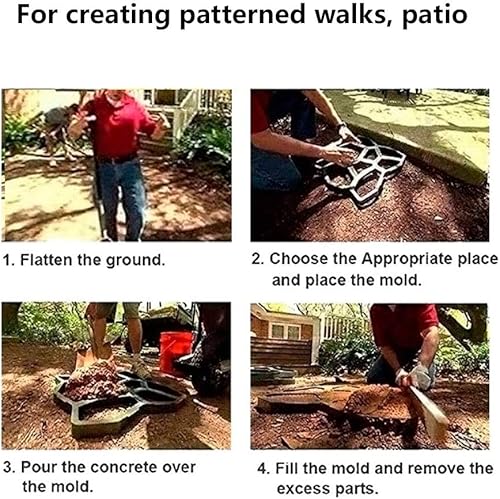 For creating patterned walks, patio

1. Flatten the ground.

2. Choose the Appropriate place and place the mold.

3. Pour the concrete over the mold.

4. Fill the mold and remove the excess parts.