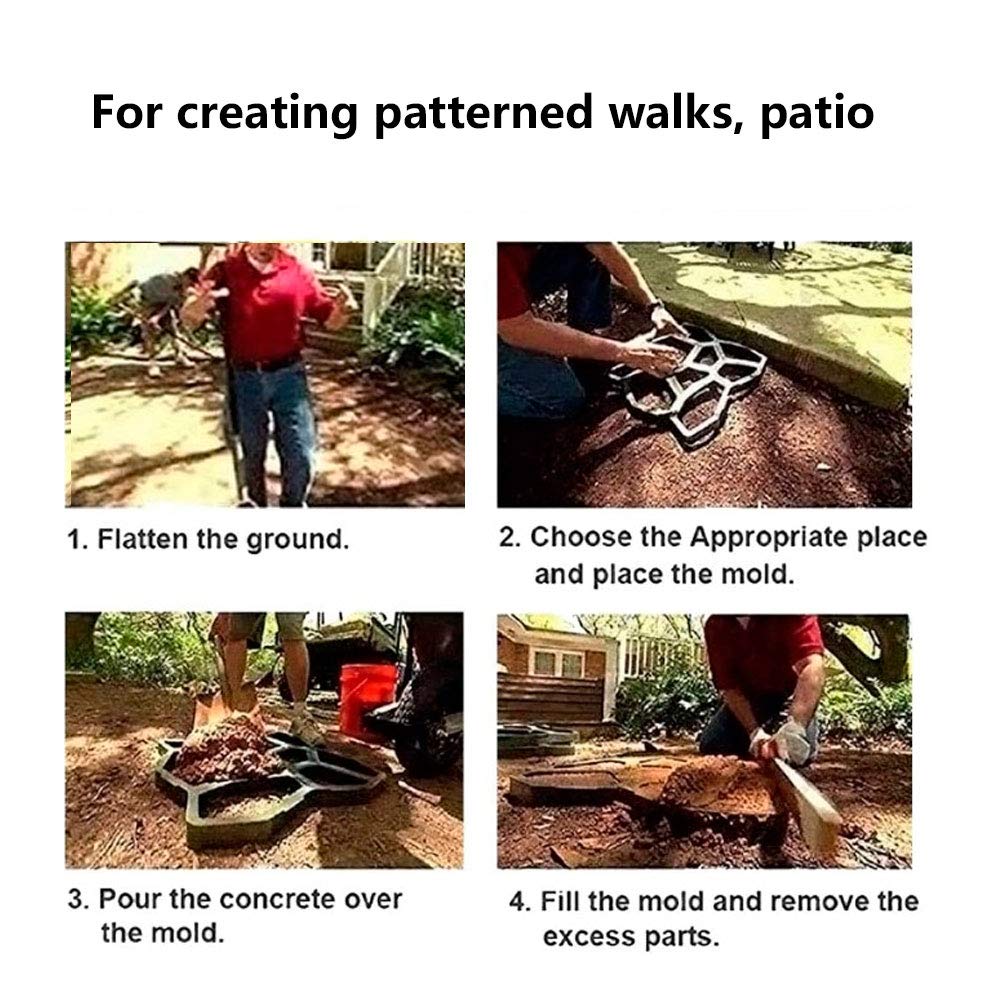 For creating patterned walks, patio

1. Flatten the ground.

2. Choose the Appropriate place and place the mold.

3. Pour the concrete over the mold.

4. Fill the mold and remove the excess parts.