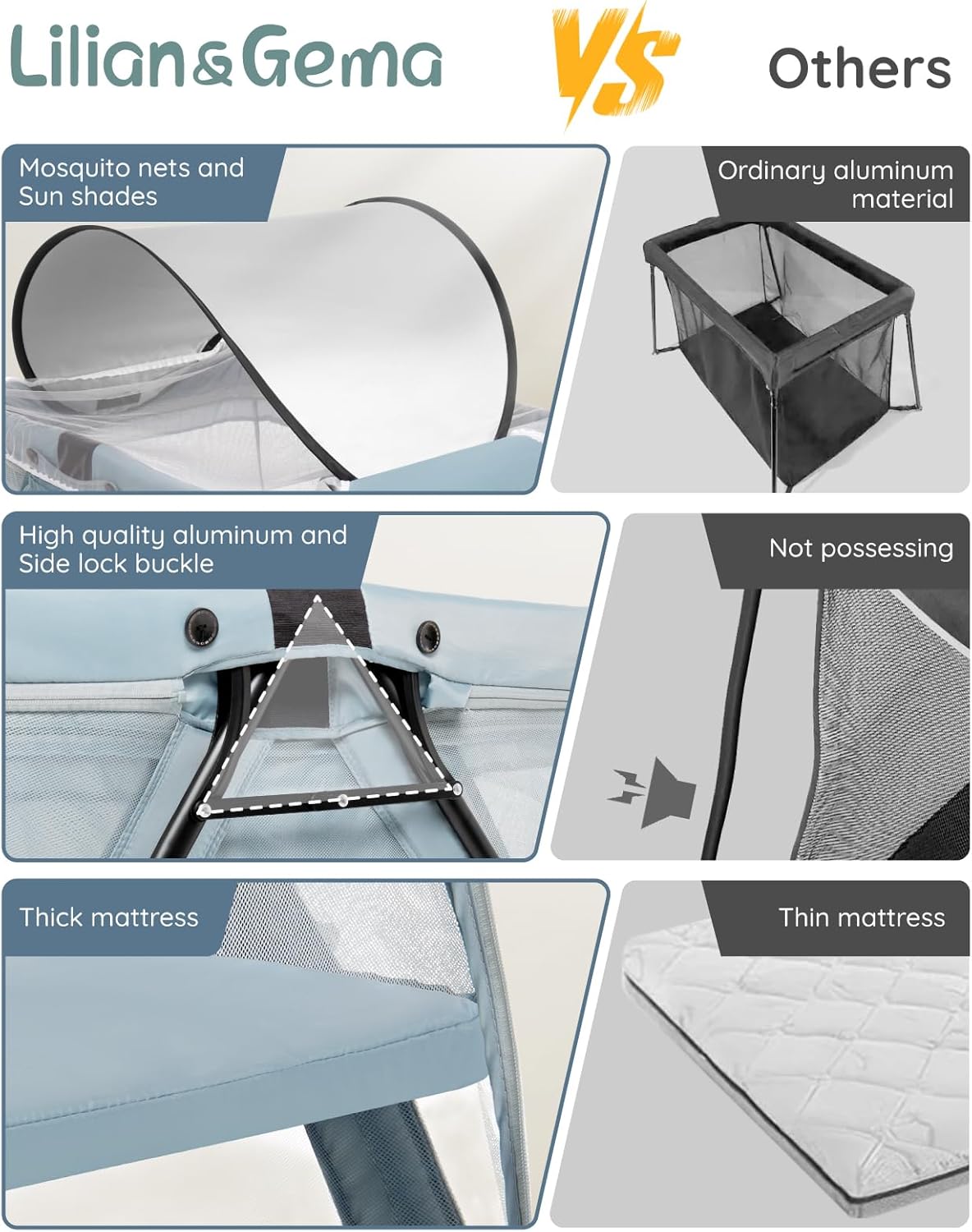 Lilian&Gema VS Others

Mosquito nets and Sun shades

Ordinary aluminum material

High quality aluminum and Side lock buckle

Not possessing

Thick mattress

Thin mattress