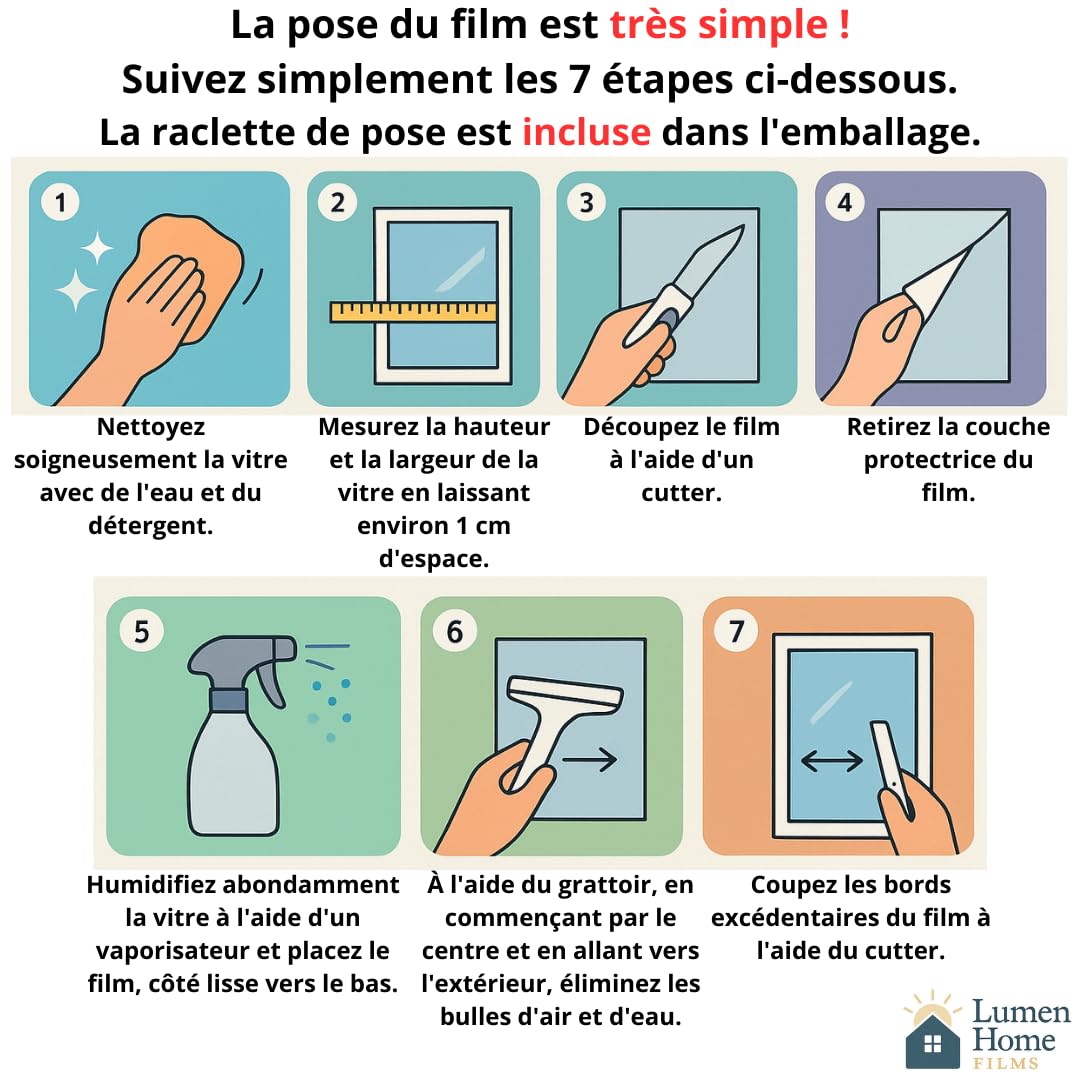 La pose du film est très simple !
Suivez simplement les 7 étapes ci-dessous.
La raclette de pose est incluse dans l'emballage.

1
Nettoyez soigneusement la vitre avec de l'eau et du détergent.

2
Mesurez la hauteur et la largeur de la vitre en laissant environ 1 cm d'espace.

3
Découpez le film à l'aide d'un cutter.

4
Retirez la couche protectrice du film.

5
Humidifiez abondamment la vitre à l'aide d'un vaporisateur et placez le film, côté lisse vers le bas.

6
À l'aide du grattoir, en commençant par le centre et en allant vers l'extérieur, éliminez les bulles d'air et d'eau.

7
Coupez les bords excédentaires du film à l'aide du cutter.

Lumen Home FILMS