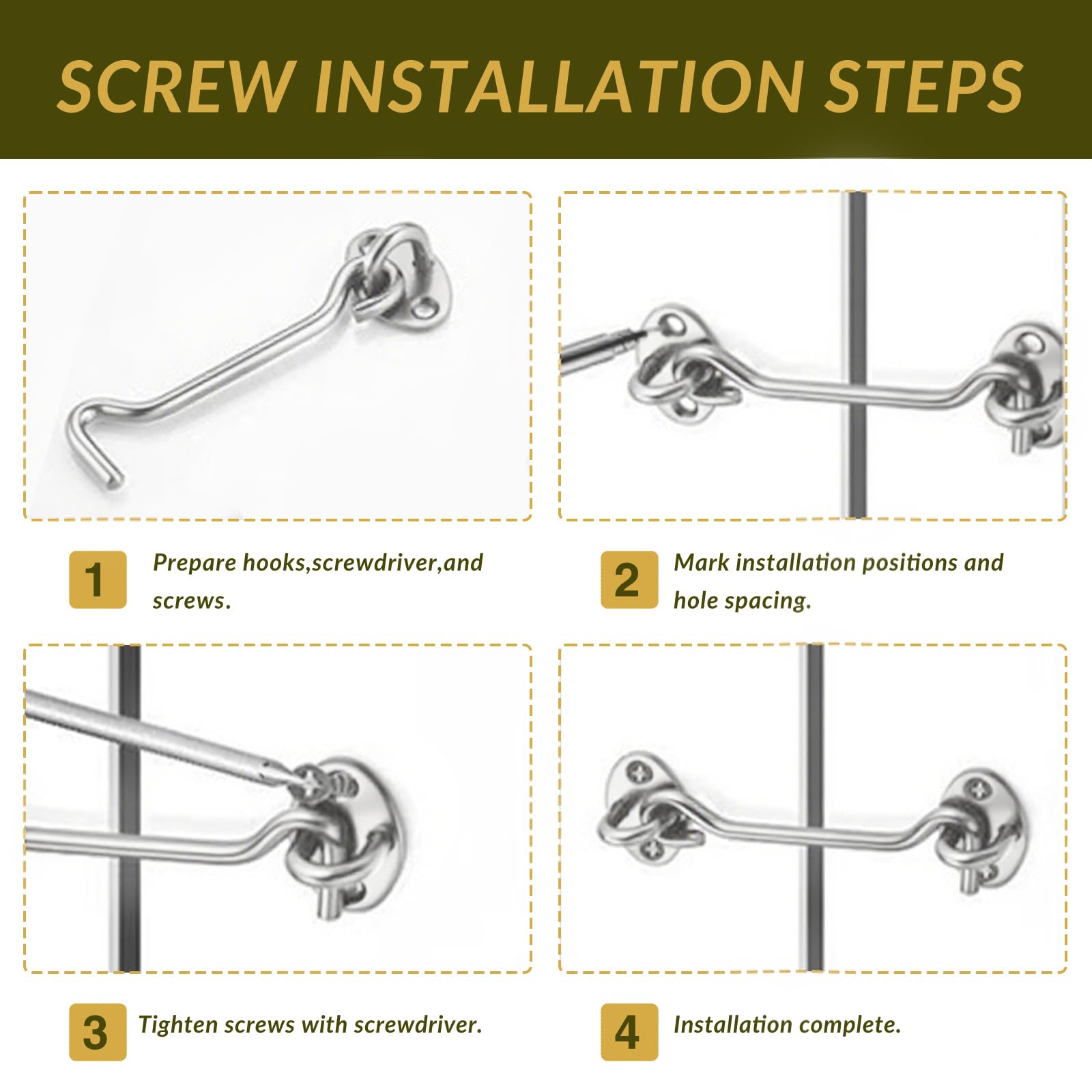 SCREW INSTALLATION STEPS

1 Prepare hooks,screwdriver,and screws.

2 Mark installation positions and hole spacing.

3 Tighten screws with screwdriver.

4 Installation complete.