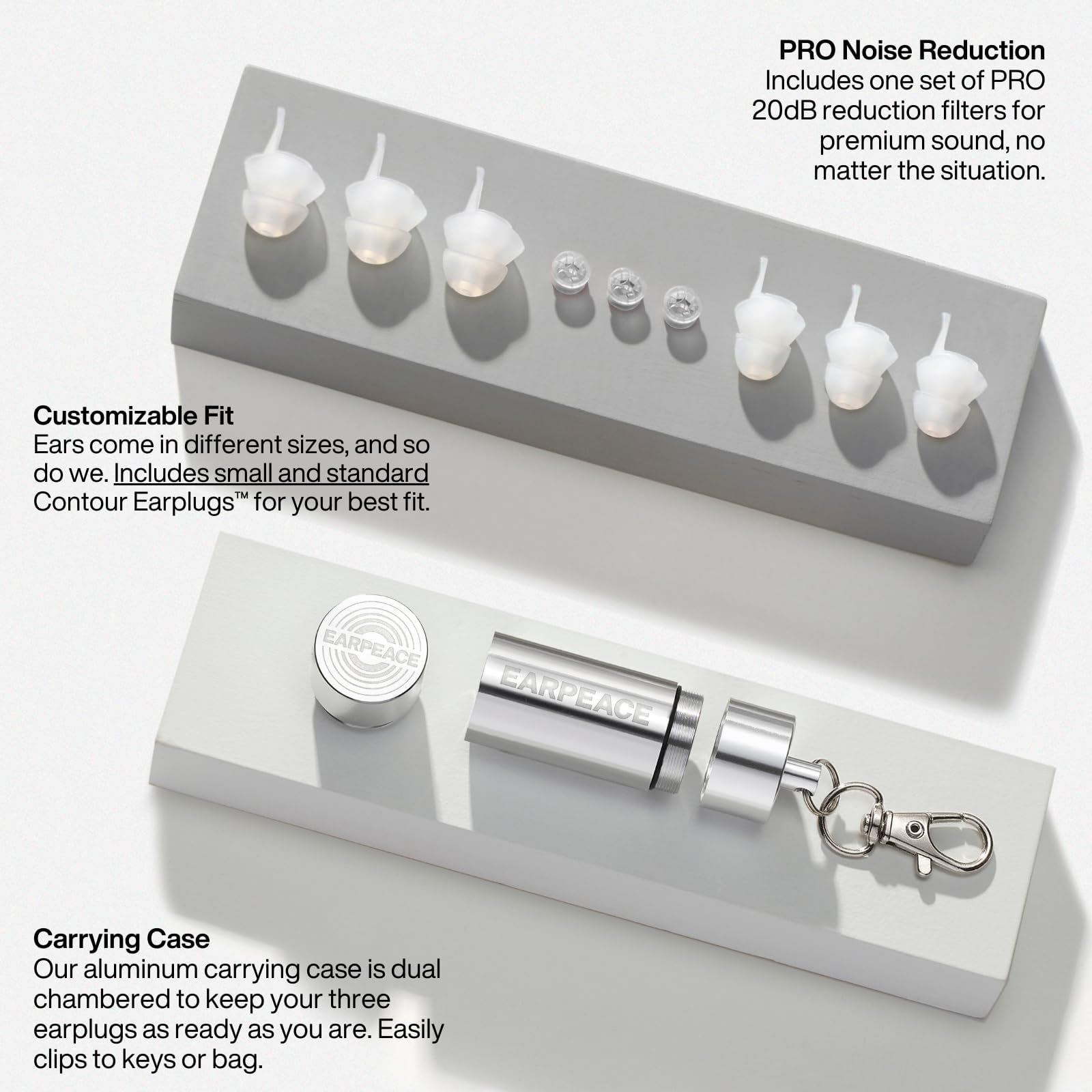 PRO Noise Reduction
Includes one set of PRO 20dB reduction filters for premium sound, no matter the situation.

Customizable Fit
Ears come in different sizes, and so do we. Includes small and standard Contour Earplugs™ for your best fit.

EARPEACE

EARPEACE

Carrying Case
Our aluminum carrying case is dual chambered to keep your three earplugs as ready as you are. Easily clips to keys or bag.