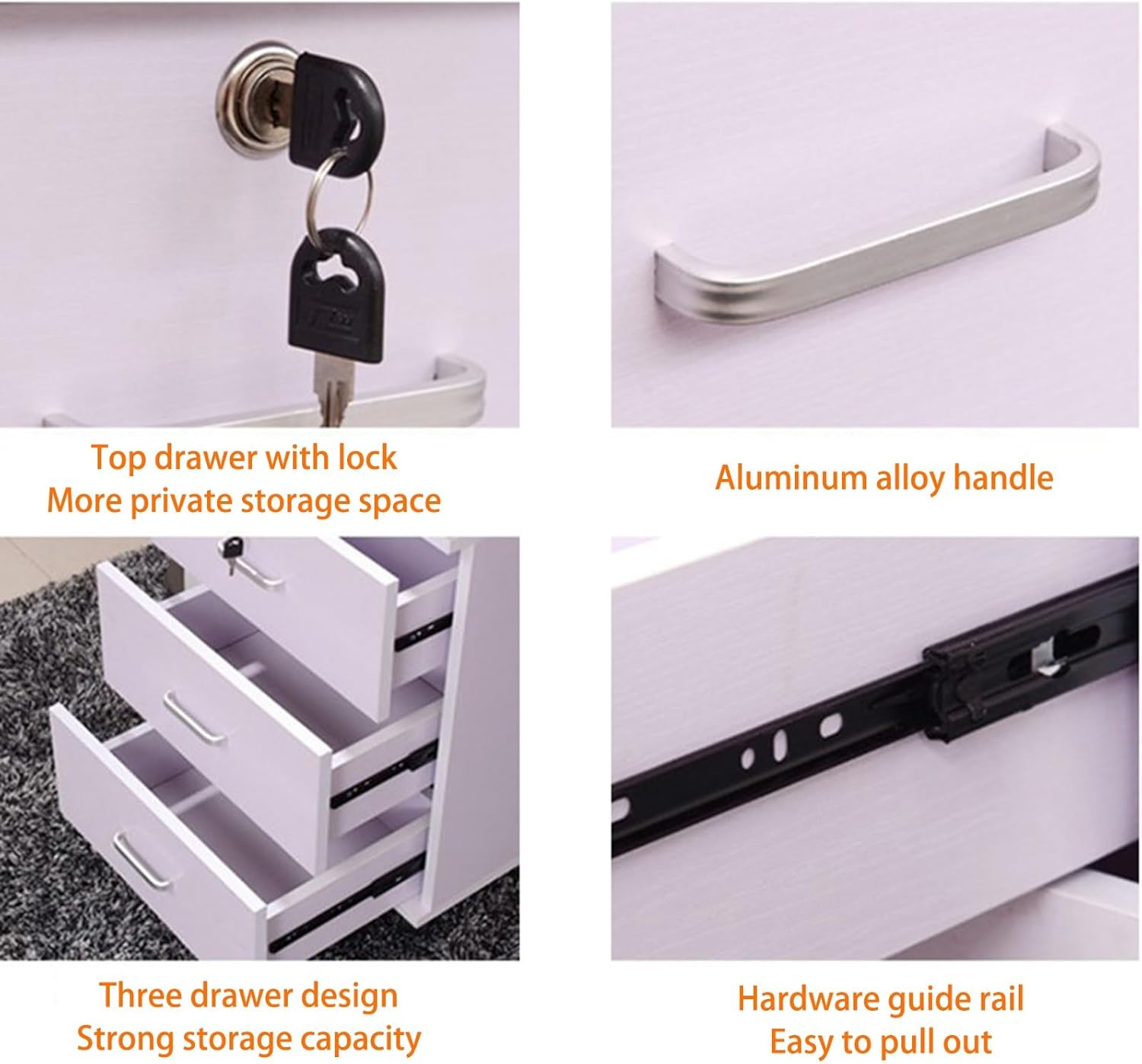 Top drawer with lock
More private storage space

Aluminum alloy handle

Three drawer design
Strong storage capacity

Hardware guide rail
Easy to pull out