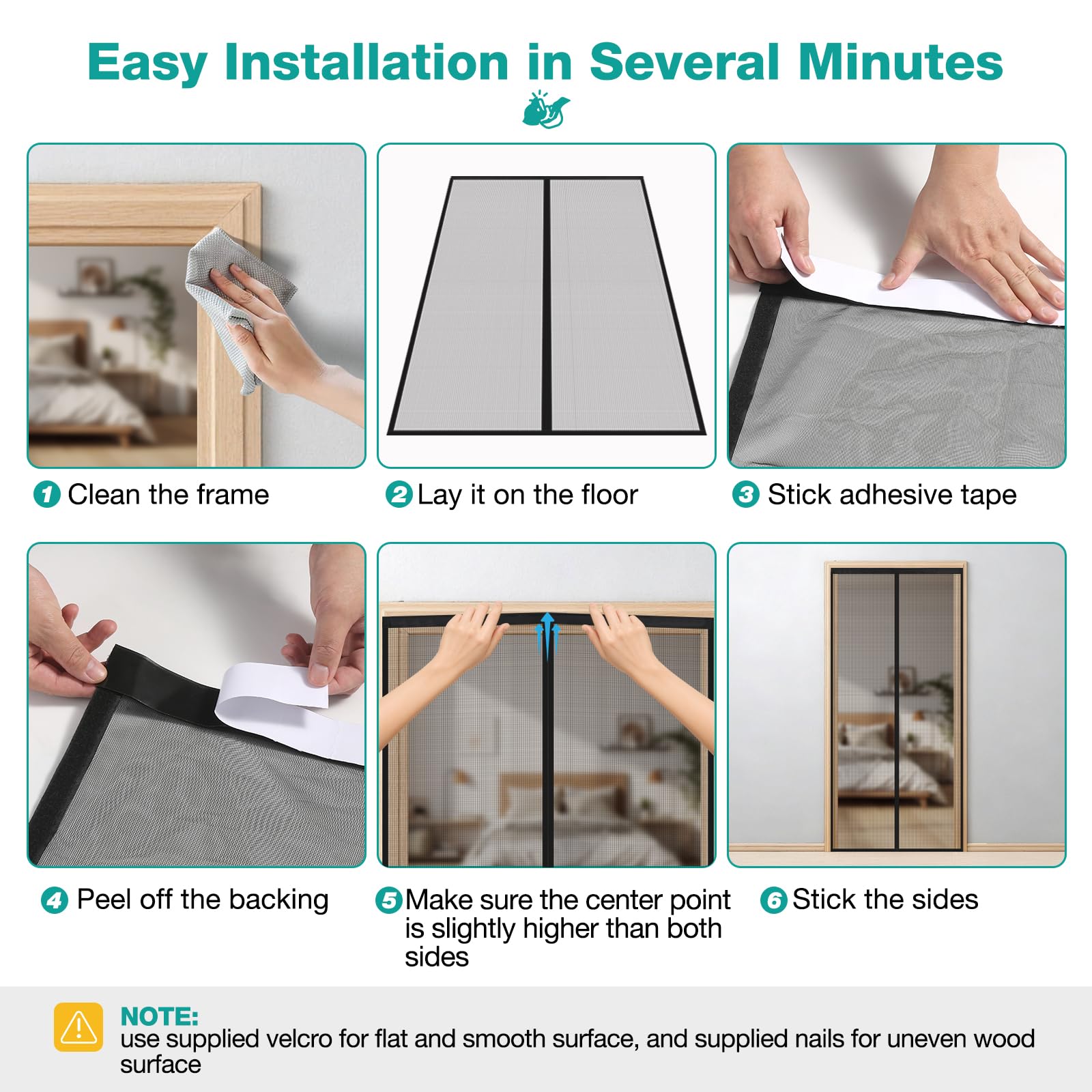 Easy Installation in Several Minutes

1 Clean the frame

2 Lay it on the floor

3 Stick adhesive tape

4 Peel off the backing

5 Make sure the center point is slightly higher than both sides

6 Stick the sides

NOTE:
use supplied velcro for flat and smooth surface, and supplied nails for uneven wood surface