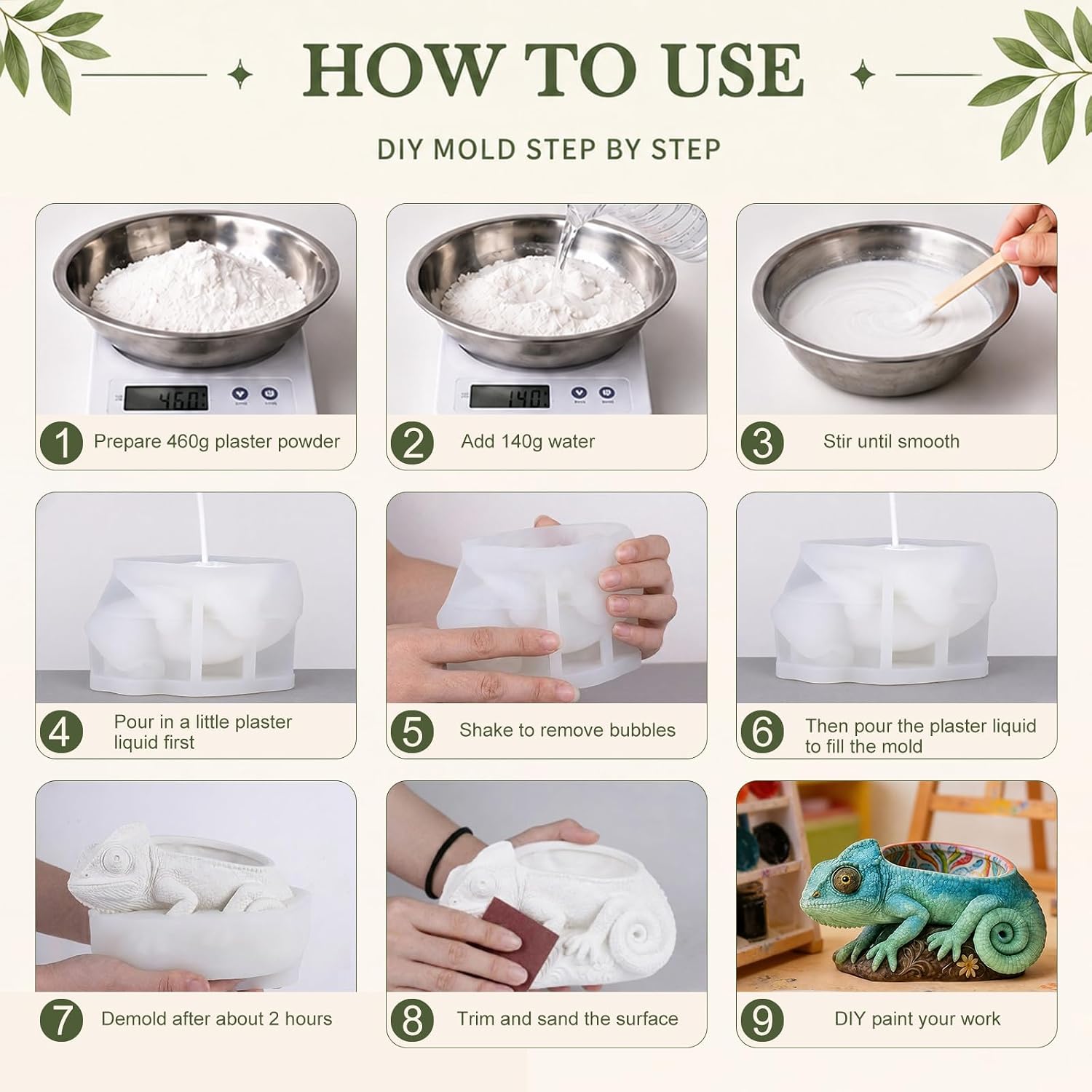 HOW TO USE

DIY MOLD STEP BY STEP

460

1 Prepare 460g plaster powder

140

2 Add 140g water

3 Stir until smooth

4 Pour in a little plaster liquid first

5 Shake to remove bubbles

6 Then pour the plaster liquid to fill the mold

7 Demold after about 2 hours

8 Trim and sand the surface

9 DIY paint your work