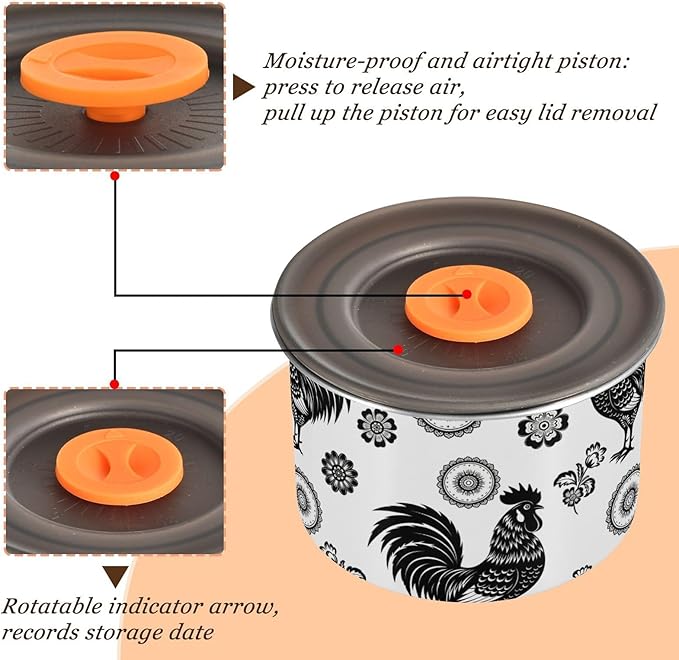 Moisture-proof and airtight piston:
press to release air,
pull up the piston for easy lid removal

Rotatable indicator arrow,
records storage date