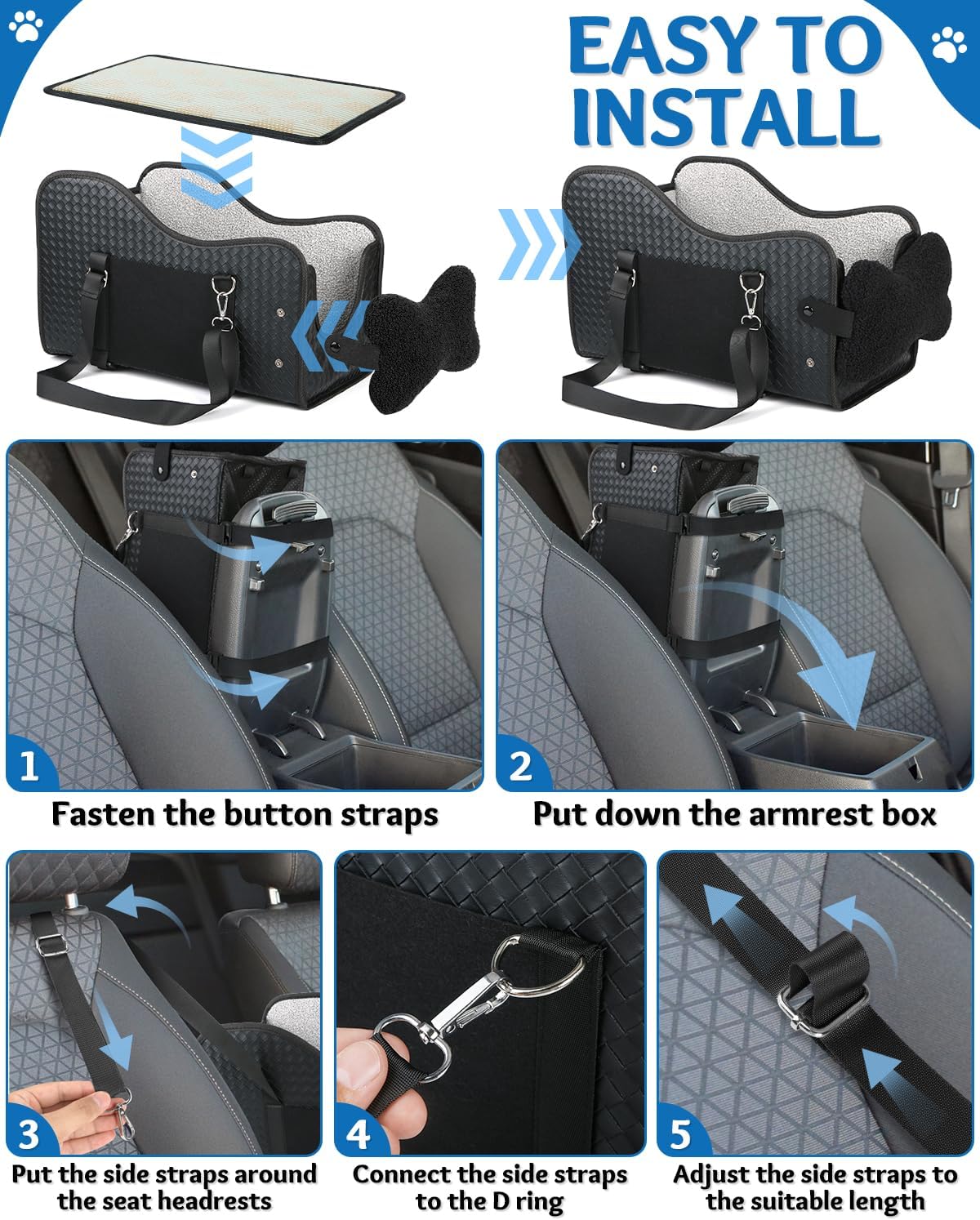 EASY TO INSTALL

1
Fasten the button straps

2
Put down the armrest box

3
Put the side straps around the seat headrests

4
Connect the side straps to the D ring

5
Adjust the side straps to the suitable length