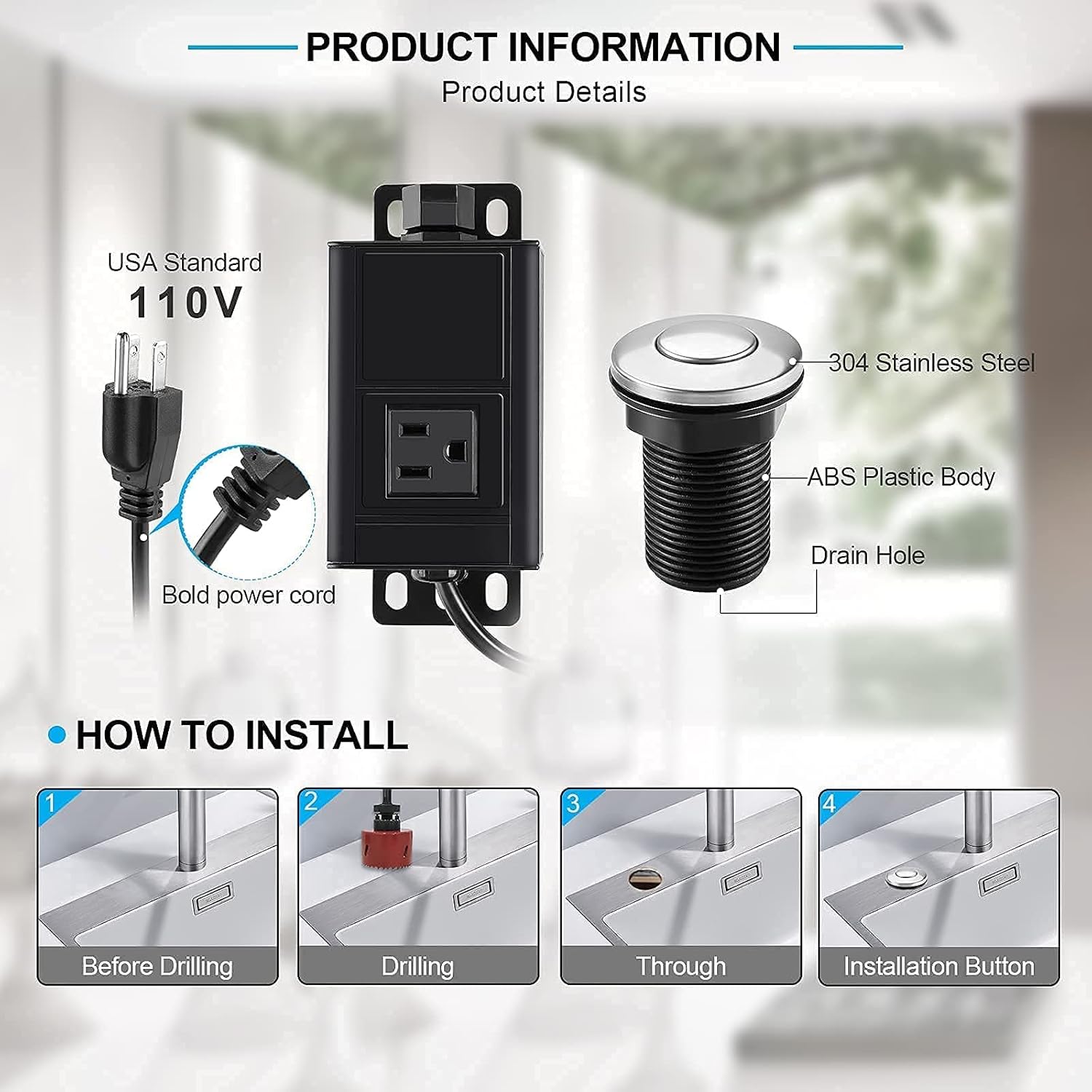 PRODUCT INFORMATION
Product Details

USA Standard
110V

Bold power cord

304 Stainless Steel

ABS Plastic Body

Drain Hole

HOW TO INSTALL

1
Before Drilling

2
Drilling

3
Through

4
Installation Button