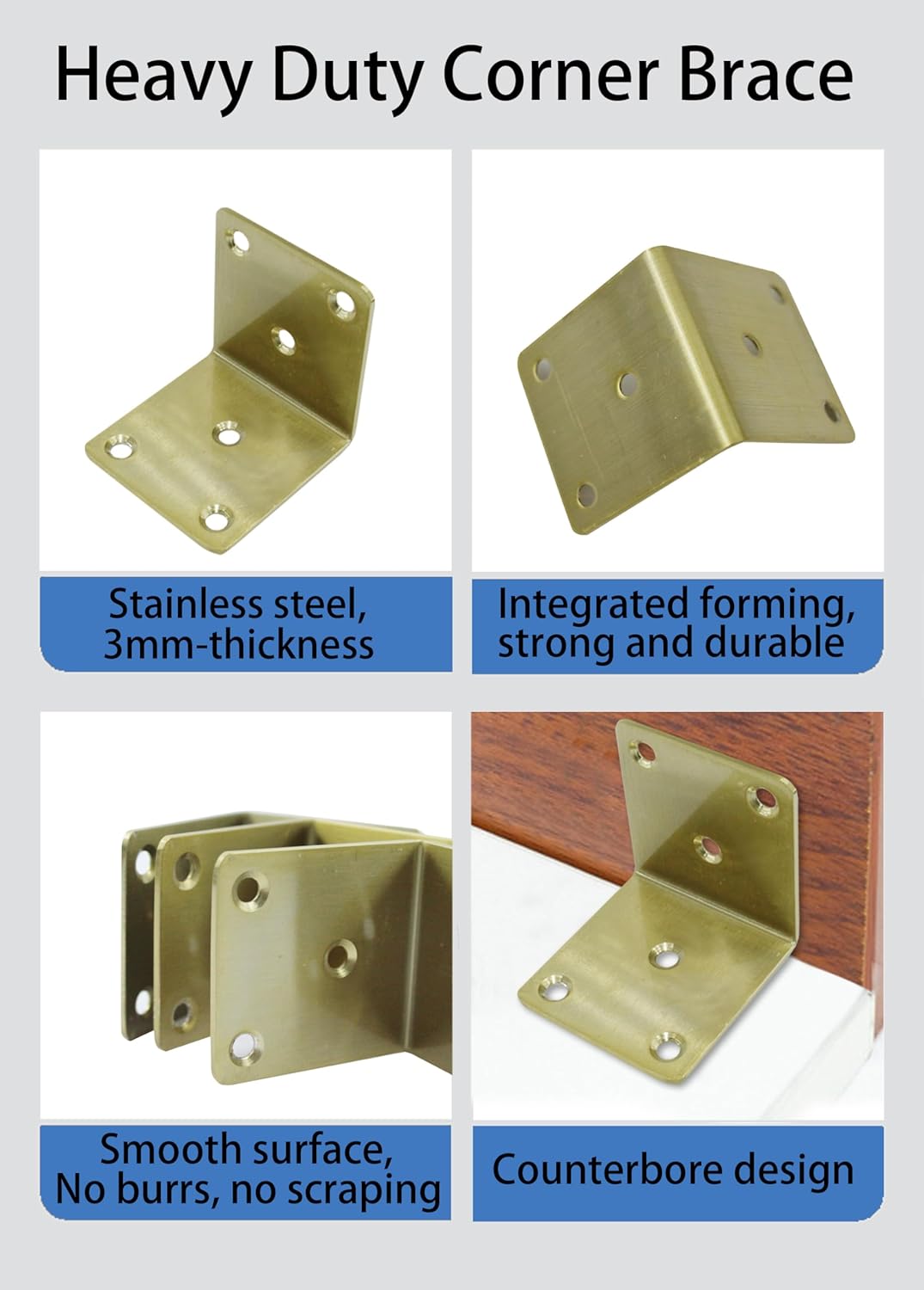 Heavy Duty Corner Brace

Stainless steel,
3mm-thickness

Integrated forming,
strong and durable

Smooth surface,
No burrs, no scraping

Counterbore design