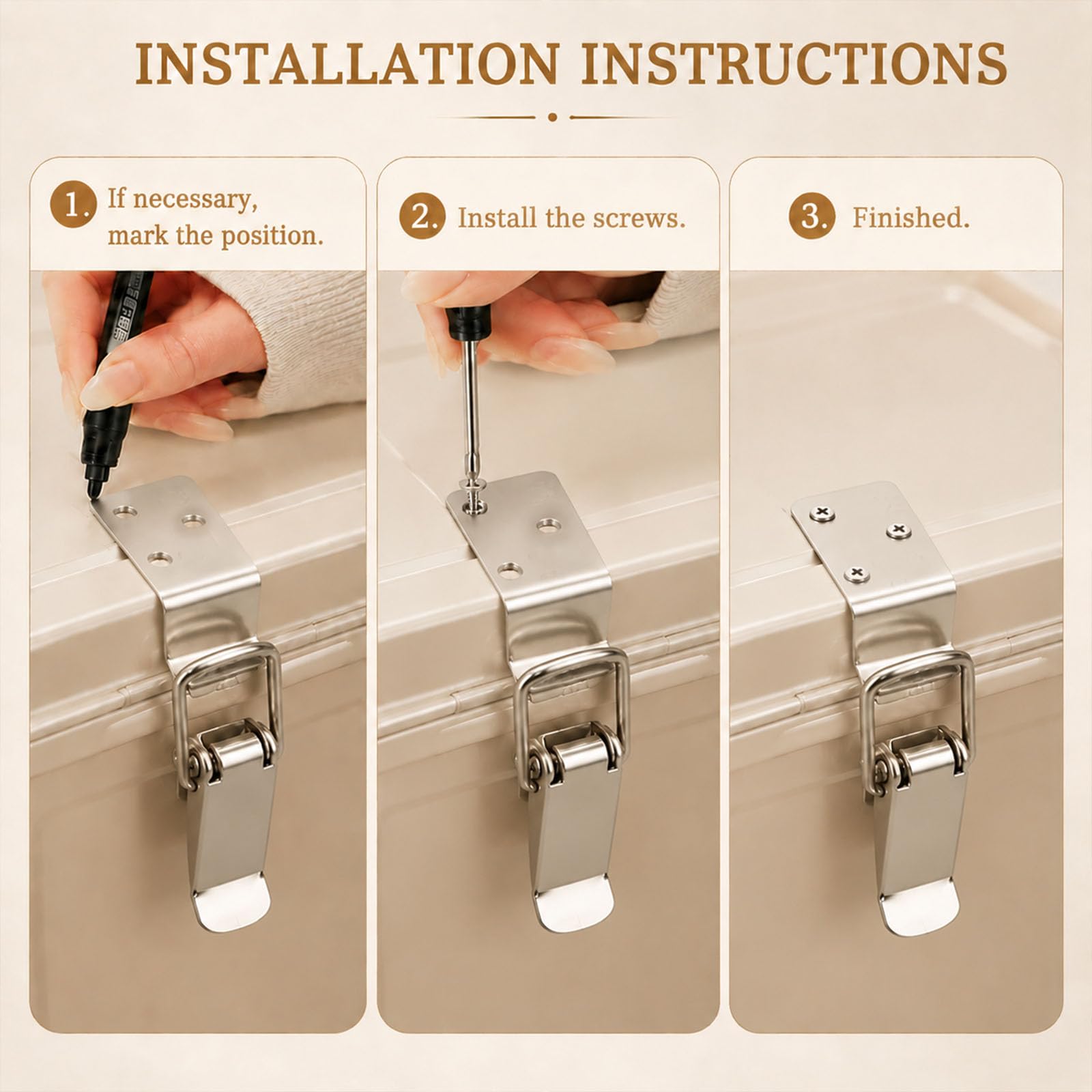 INSTALLATION INSTRUCTIONS

1. If necessary, mark the position.

2. Install the screws.

3. Finished.