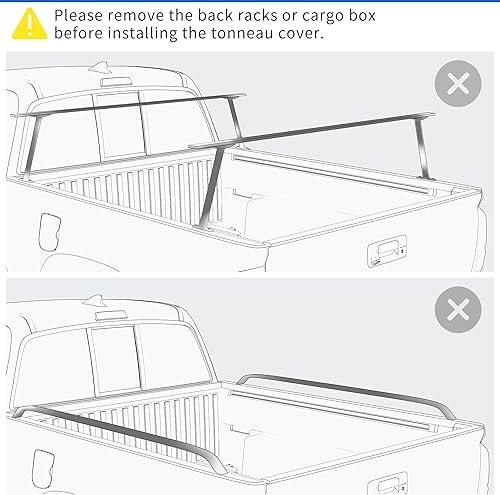 Please remove the back racks or cargo box before installing the tonneau cover.