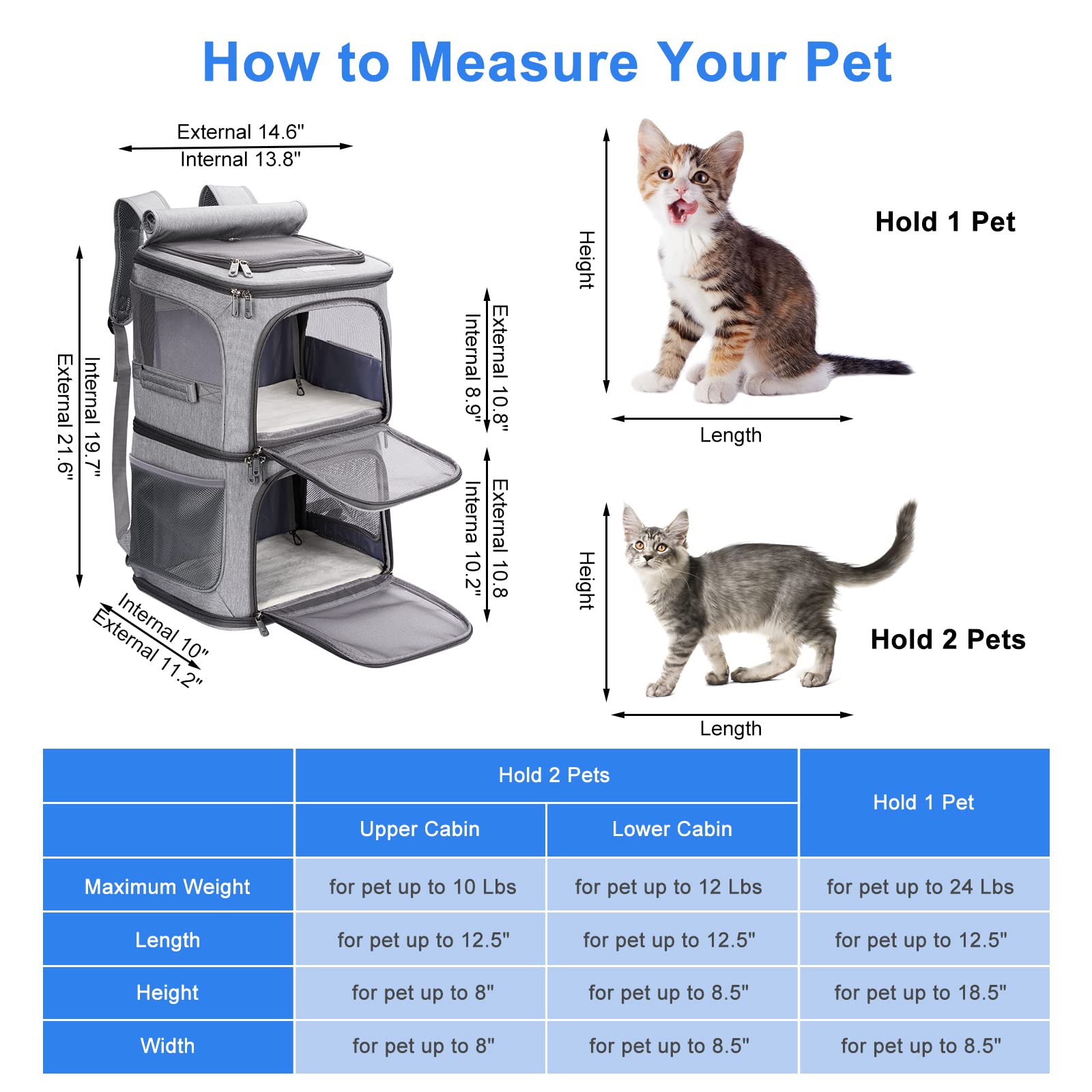 How to Measure Your Pet

External 14.6"
Internal 13.8"

External 21.6"
Internal 19.7"

External 10.8"
Internal 8.9"

External 10.8
Interna 10.2"

Internal 10"
External 11.2"

Height
Length
Hold 1 Pet

Height
Length
Hold 2 Pets

| | Hold 2 Pets | | Hold 1 Pet |
|---|---|---|---|
| | Upper Cabin | Lower Cabin | |
| Maximum Weight | for pet up to 10 Lbs | for pet up to 12 Lbs | for pet up to 24 Lbs |
| Length | for pet up to 12.5" | for pet up to 12.5" | for pet up to 12.5" |
| Height | for pet up to 8" | for pet up to 8.5" | for pet up to 18.5" |
| Width | for pet up to 8" | for pet up to 8.5" | for pet up to 8.5" |