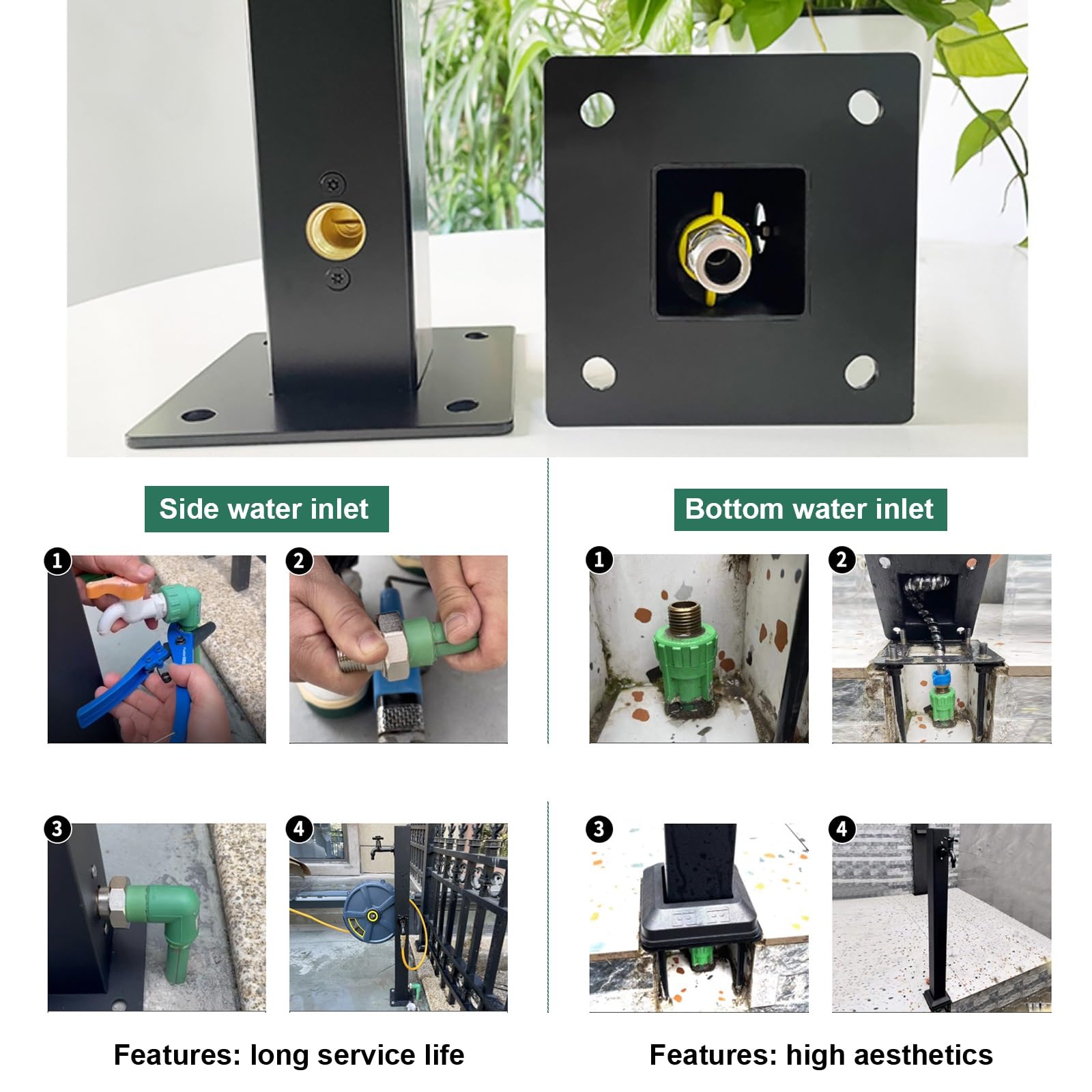 Side water inlet

1

2

3

4

Features: long service life

Bottom water inlet

1

2

3

4

Features: high aesthetics