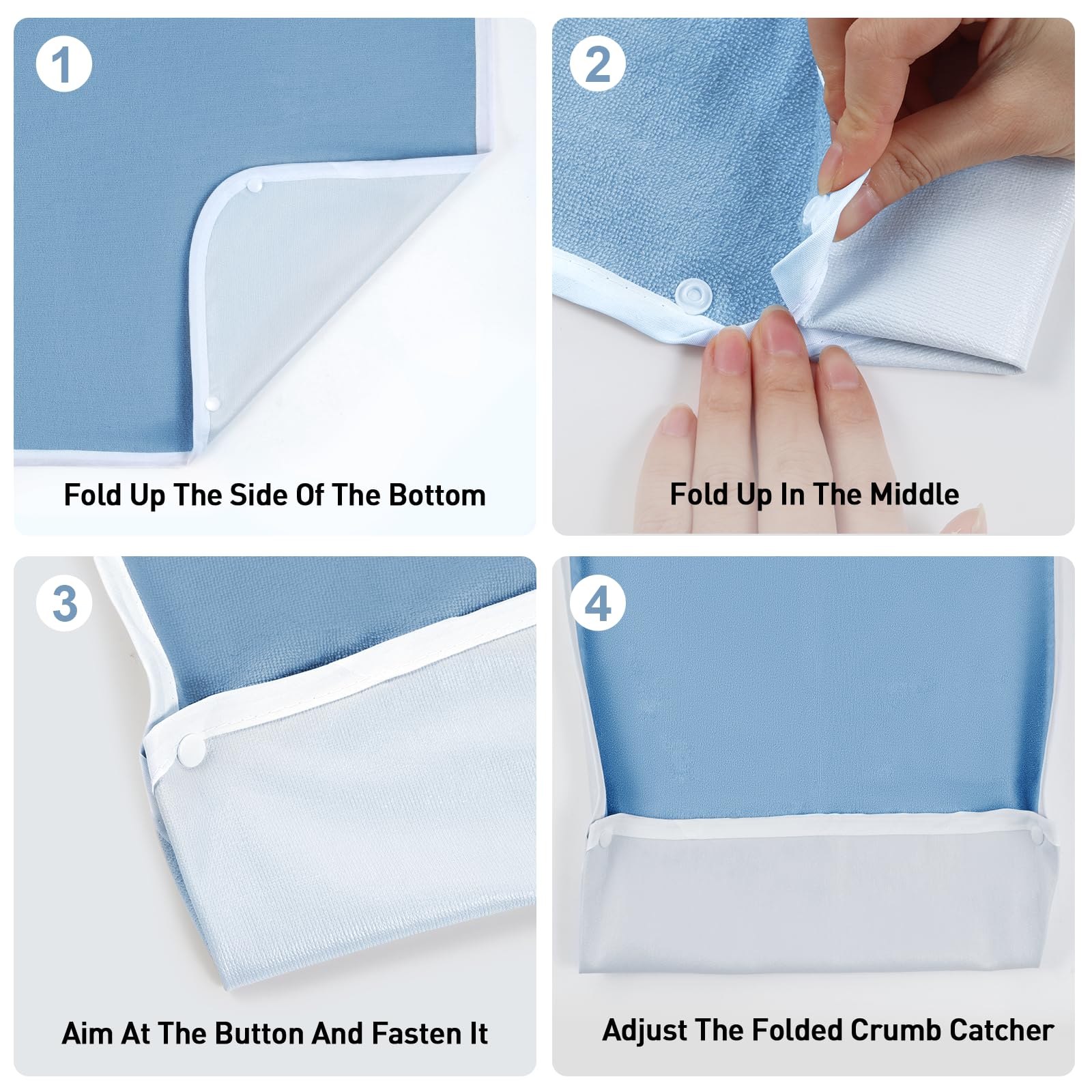 1

Fold Up The Side Of The Bottom

2

Fold Up In The Middle

3

Aim At The Button And Fasten It

4

Adjust The Folded Crumb Catcher