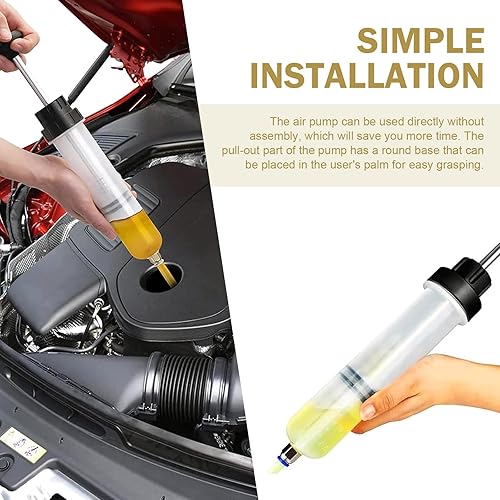 SIMPLE INSTALLATION

The air pump can be used directly without assembly, which will save you more time. The pull-out part of the pump has a round base that can be placed in the user's palm for easy grasping.