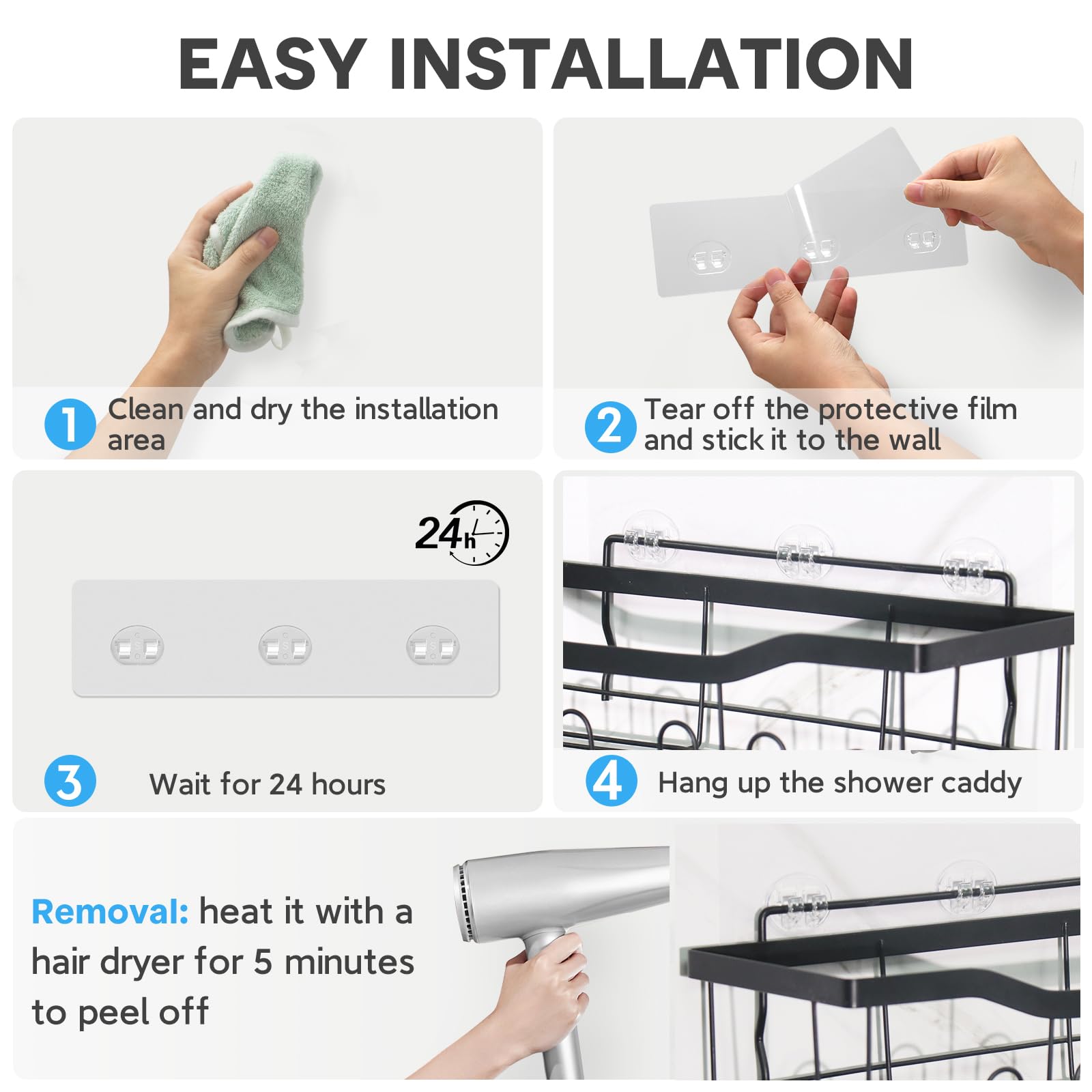 EASY INSTALLATION

1 Clean and dry the installation area

2 Tear off the protective film and stick it to the wall

24h

3 Wait for 24 hours

4 Hang up the shower caddy

Removal: heat it with a hair dryer for 5 minutes to peel off