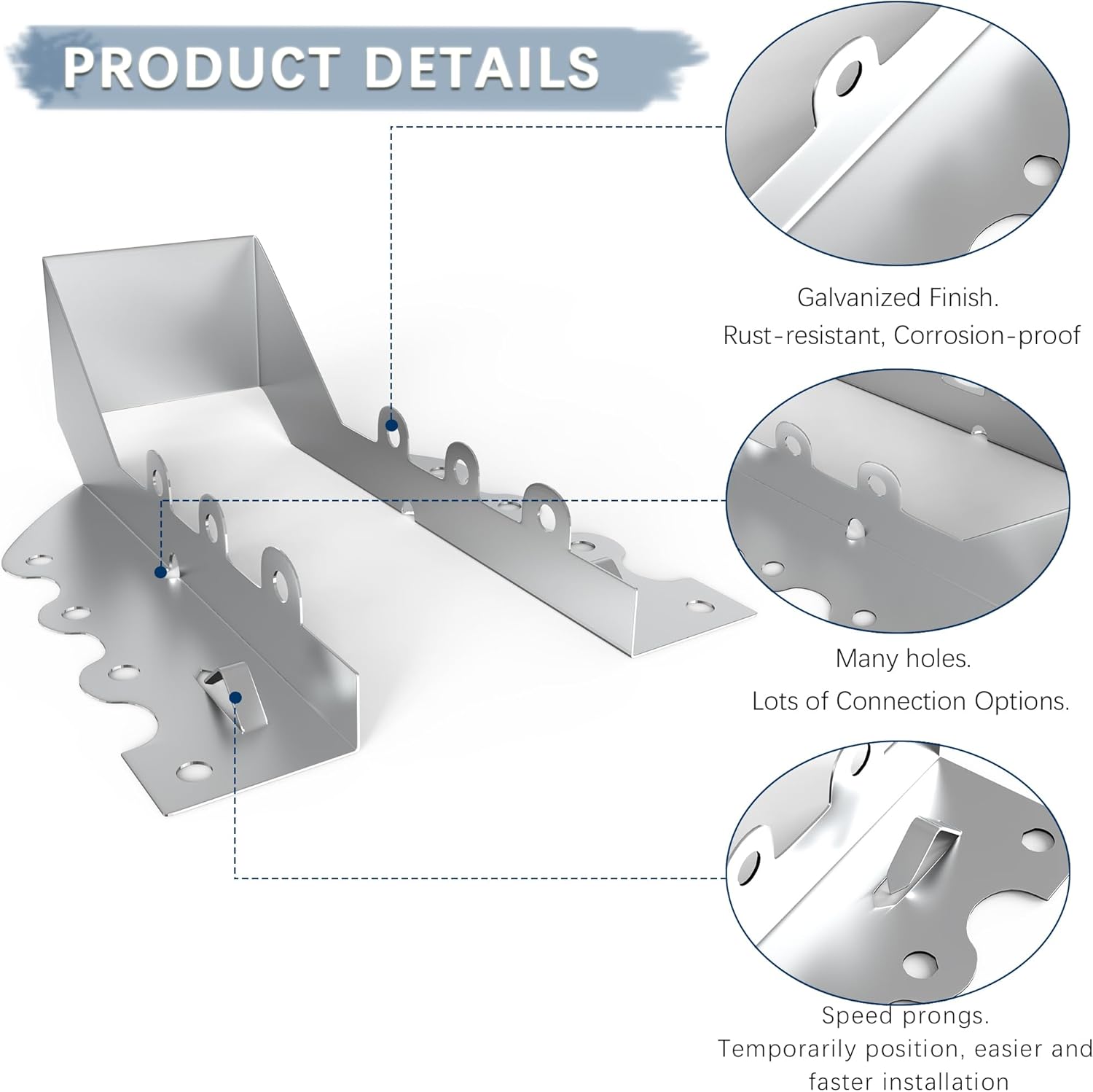 PRODUCT DETAILS

Galvanized Finish.
Rust-resistant, Corrosion-proof

Many holes.
Lots of Connection Options.

Speed prongs.
Temporarily position, easier and faster installation