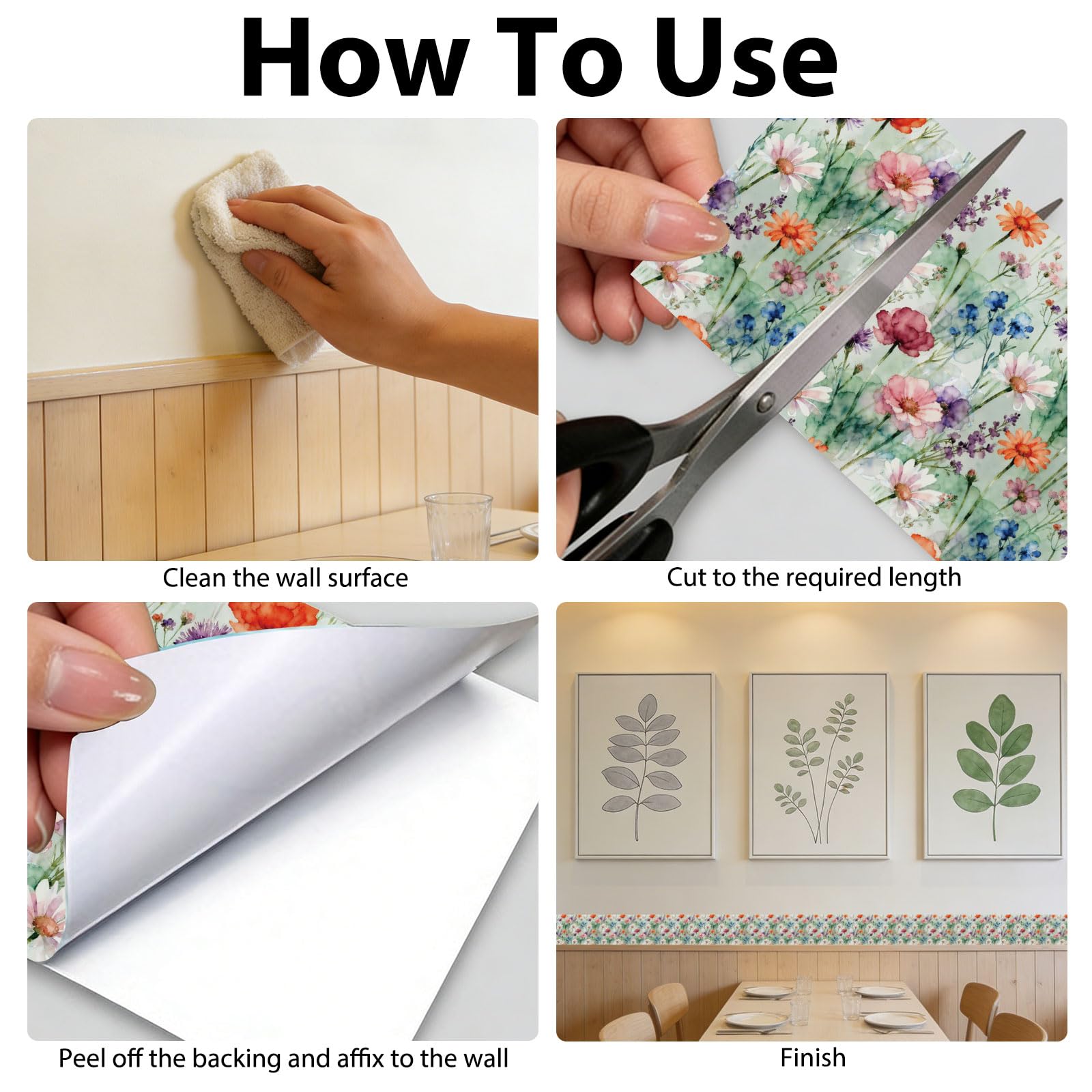 How To Use

Clean the wall surface

Cut to the required length

Peel off the backing and affix to the wall

Finish