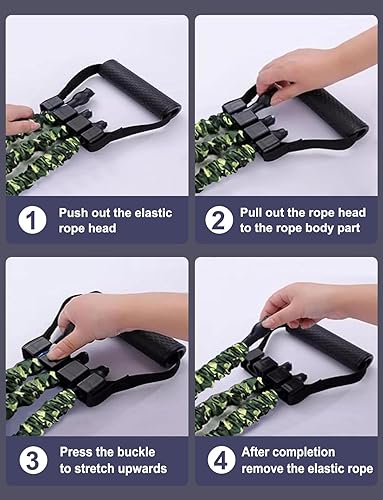 1 Push out the elastic rope head

2 Pull out the rope head to the rope body part

3 Press the buckle to stretch upwards

4 After completion remove the elastic rope