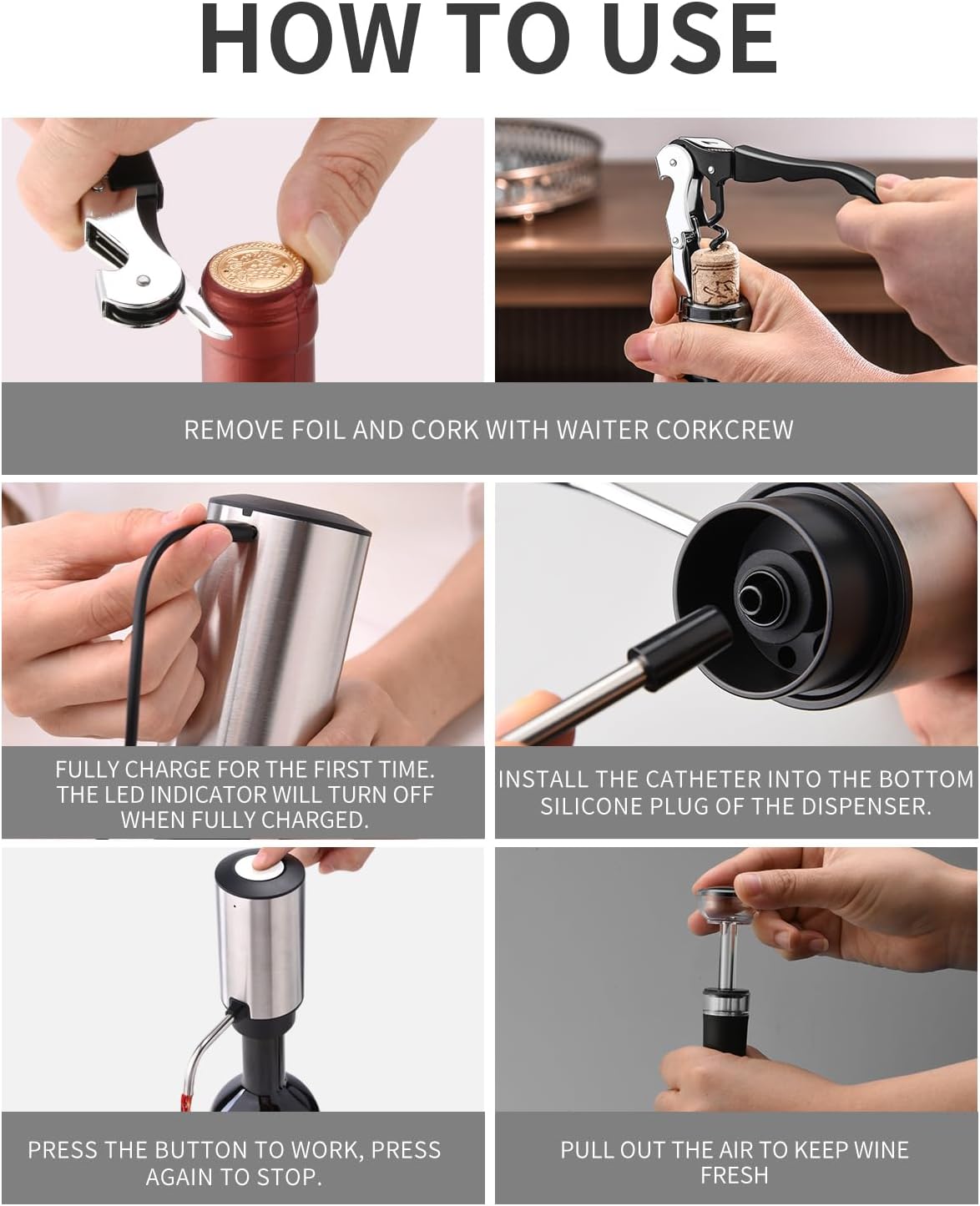 HOW TO USE

REMOVE FOIL AND CORK WITH WAITER CORKCREW

FULLY CHARGE FOR THE FIRST TIME. THE LED INDICATOR WILL TURN OFF WHEN FULLY CHARGED.

INSTALL THE CATHETER INTO THE BOTTOM SILICONE PLUG OF THE DISPENSER.

PRESS THE BUTTON TO WORK, PRESS AGAIN TO STOP.

PULL OUT THE AIR TO KEEP WINE FRESH