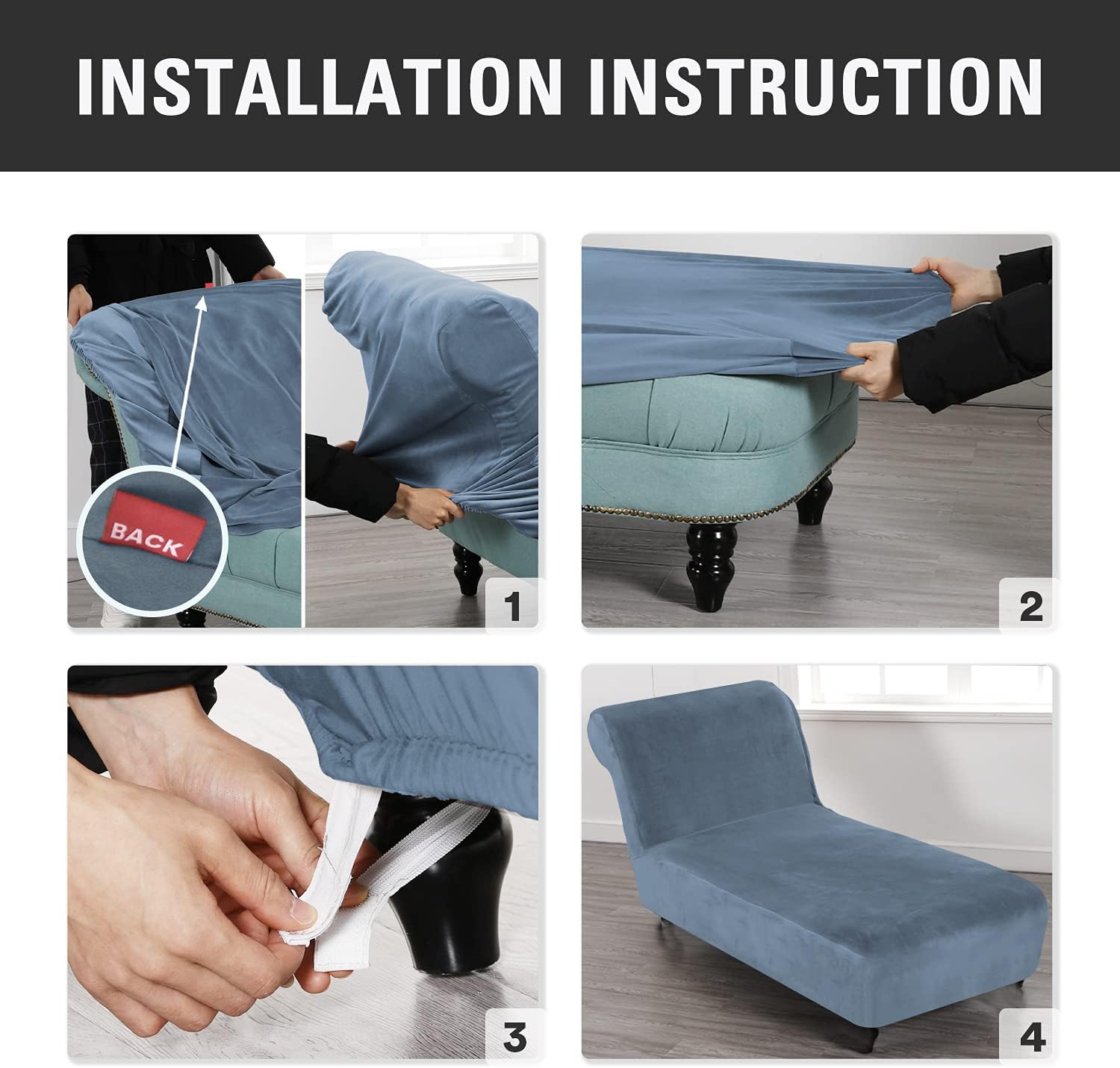 INSTALLATION INSTRUCTION

BACK

1

2

3

4