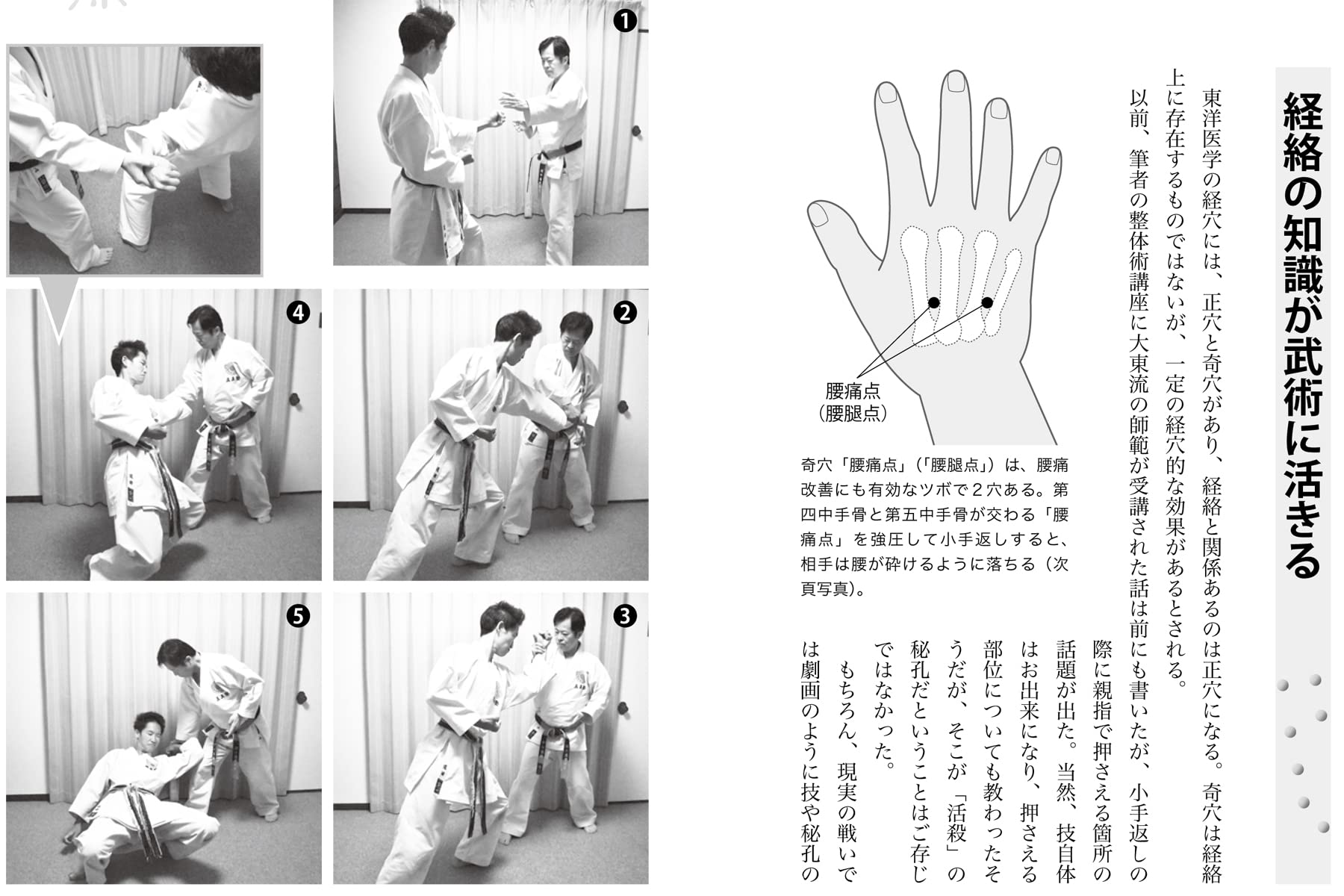 経絡の知識が武術に活きる

東洋医学の経穴には、正穴と奇穴があり、経絡と関係あるのは正穴になる。奇穴は経絡上に存在するものではないが、一定の経穴的な効果があるとされる。

以前、筆者の整体術講座に大東流の師範が受講された話は前にも書いたが、小手返しの際に親指で押さえる箇所の話題が出た。当然、技自体はお出来になり、押さえる部位についても教わったそうだが、そこが「活殺」の秘孔だということはご存じではなかった。

もちろん、現実の戦いでは劇画のように技や秘孔の

腰痛点
（腰腿点）

奇穴「腰痛点」（「腰腿点」）は、腰痛改善にも有効なツボで２穴ある。第四中手骨と第五中手骨が交わる「腰痛点」を強圧して小手返しすると、相手は腰が砕けるように落ちる（次頁写真）。

❶
❷
❸
❹
❺