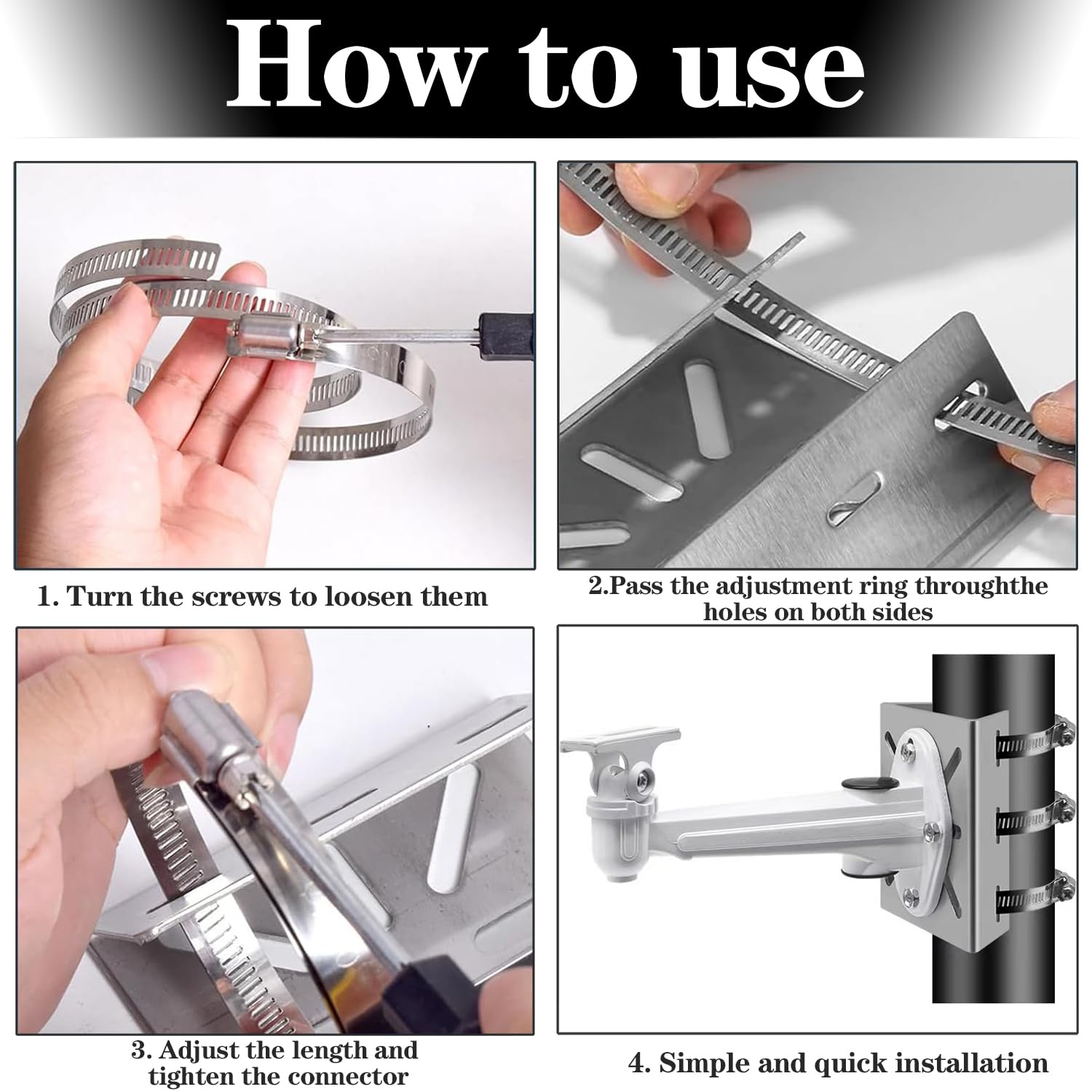 How to use

1. Turn the screws to loosen them

2.Pass the adjustment ring throughthe holes on both sides

3. Adjust the length and tighten the connector

4. Simple and quick installation