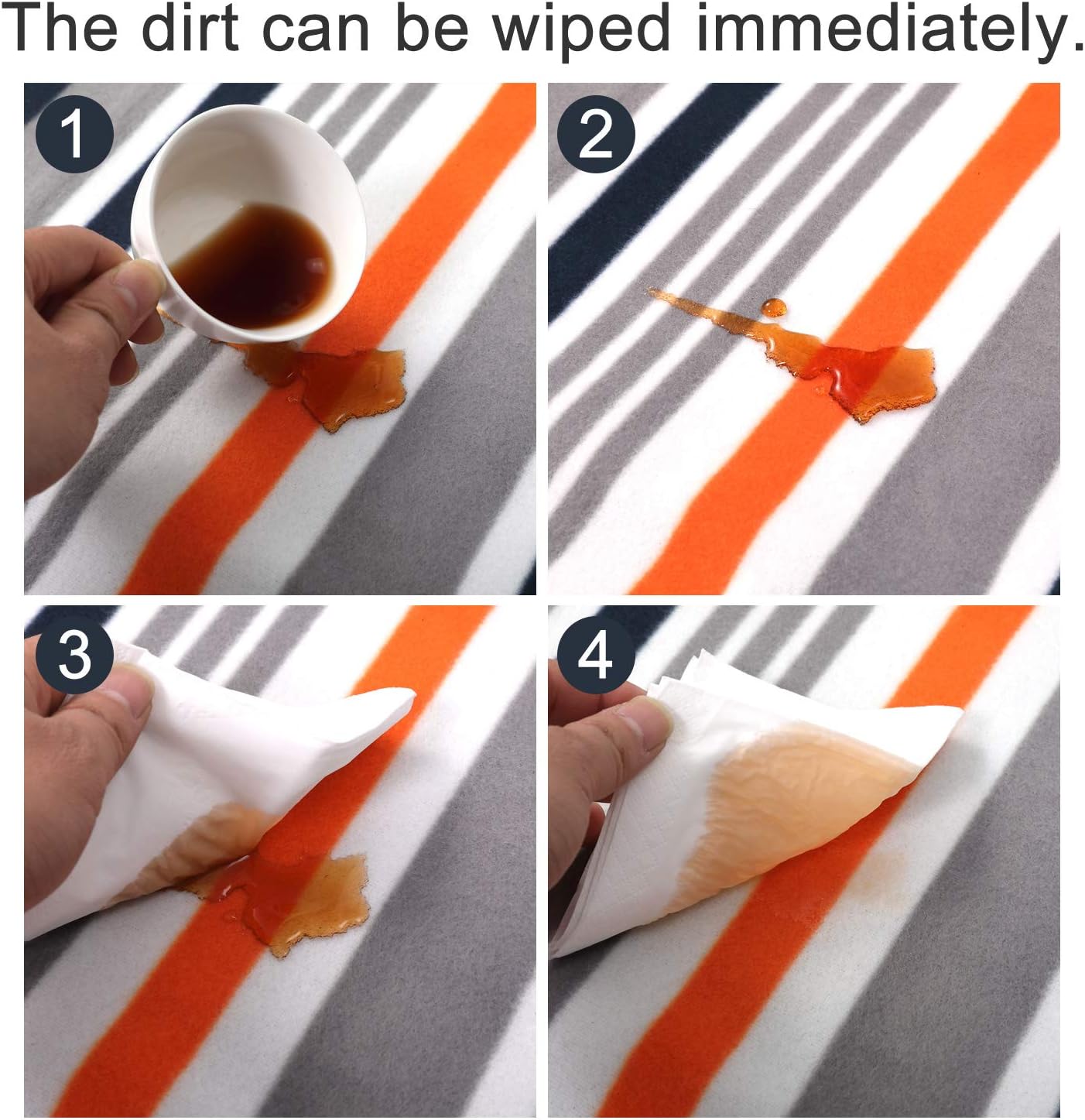 The dirt can be wiped immediately.

1

2

3

4