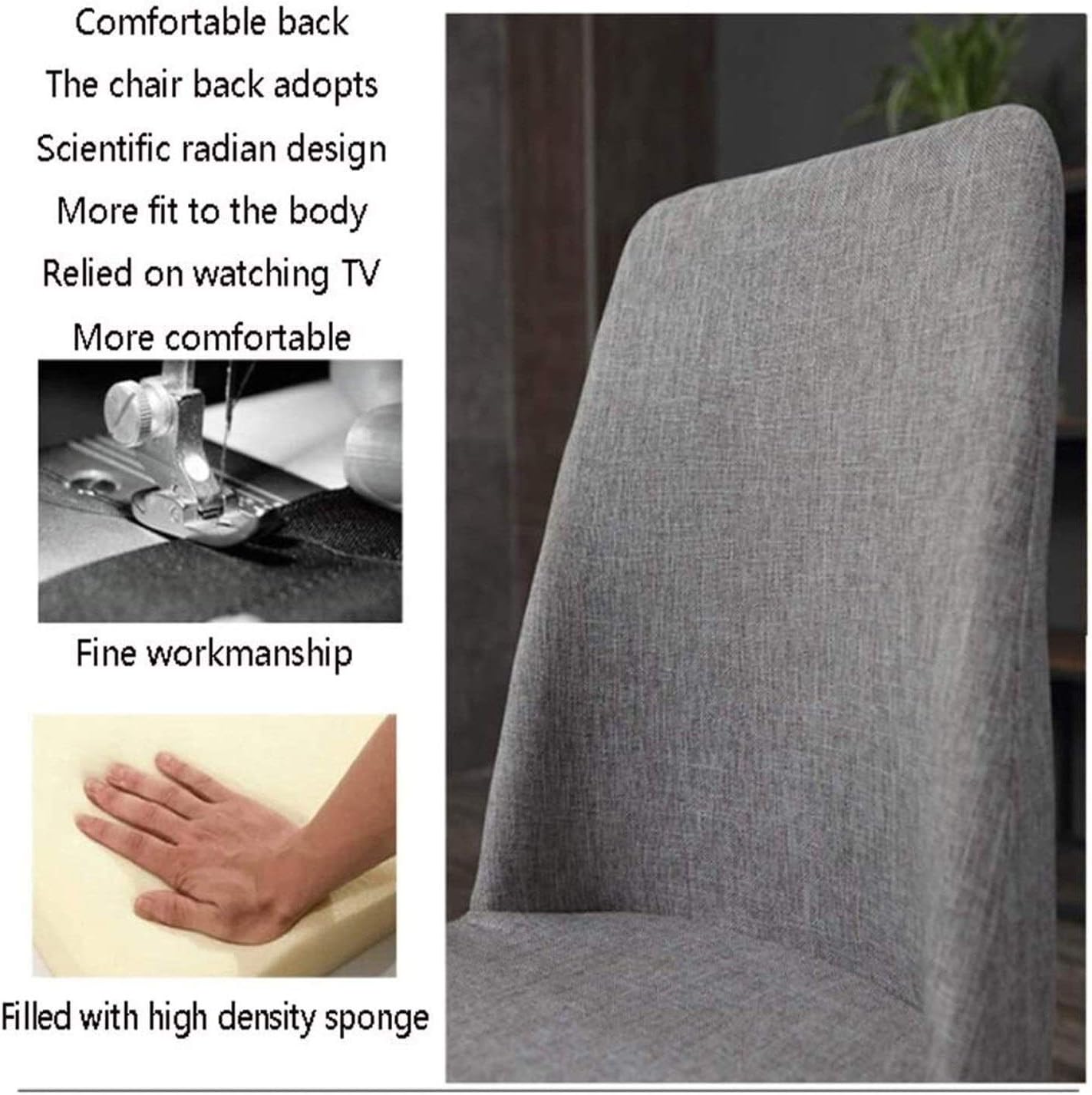 Comfortable back
The chair back adopts
Scientific radian design
More fit to the body
Relied on watching TV
More comfortable

Fine workmanship

Filled with high density sponge