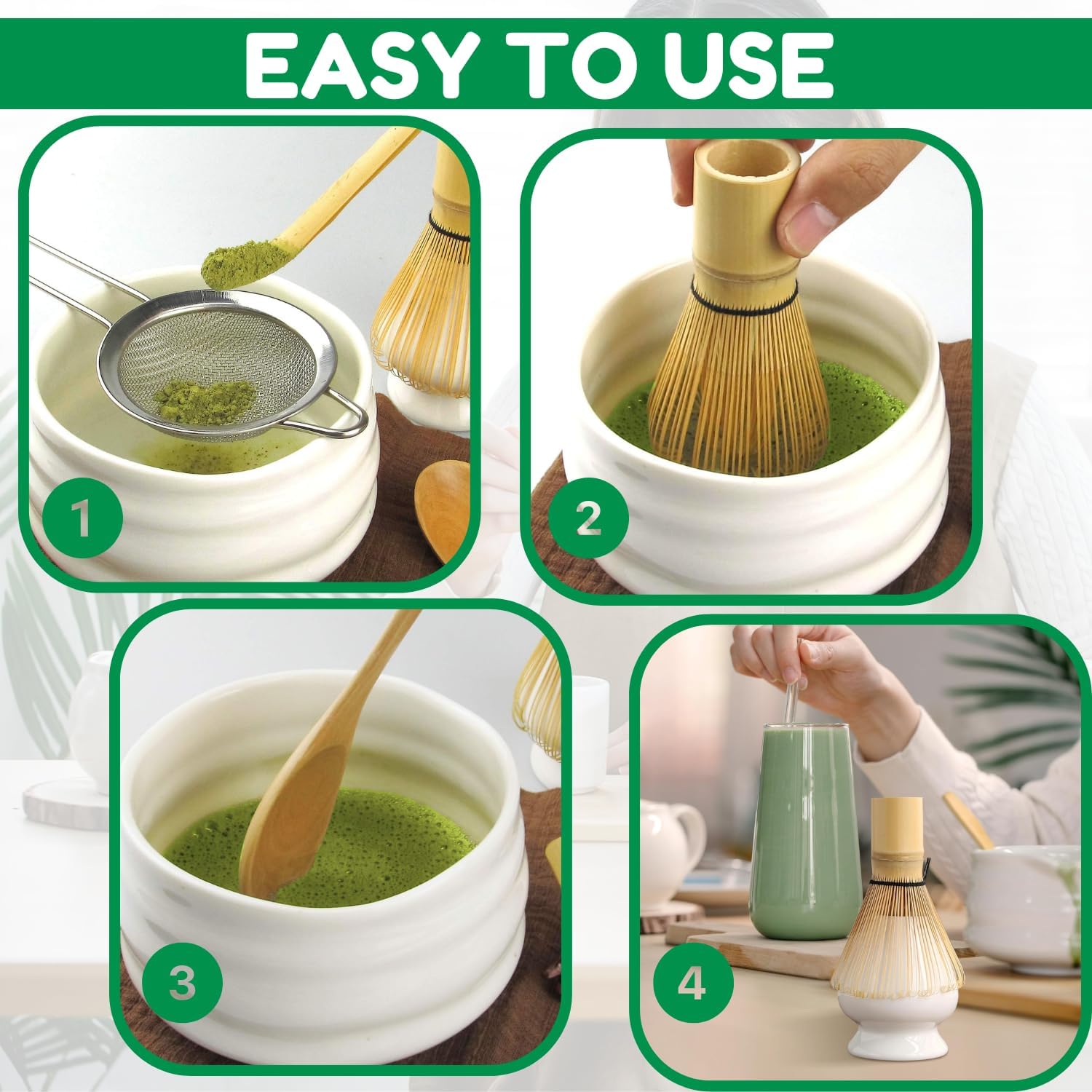 EASY TO USE

1

2

3

4