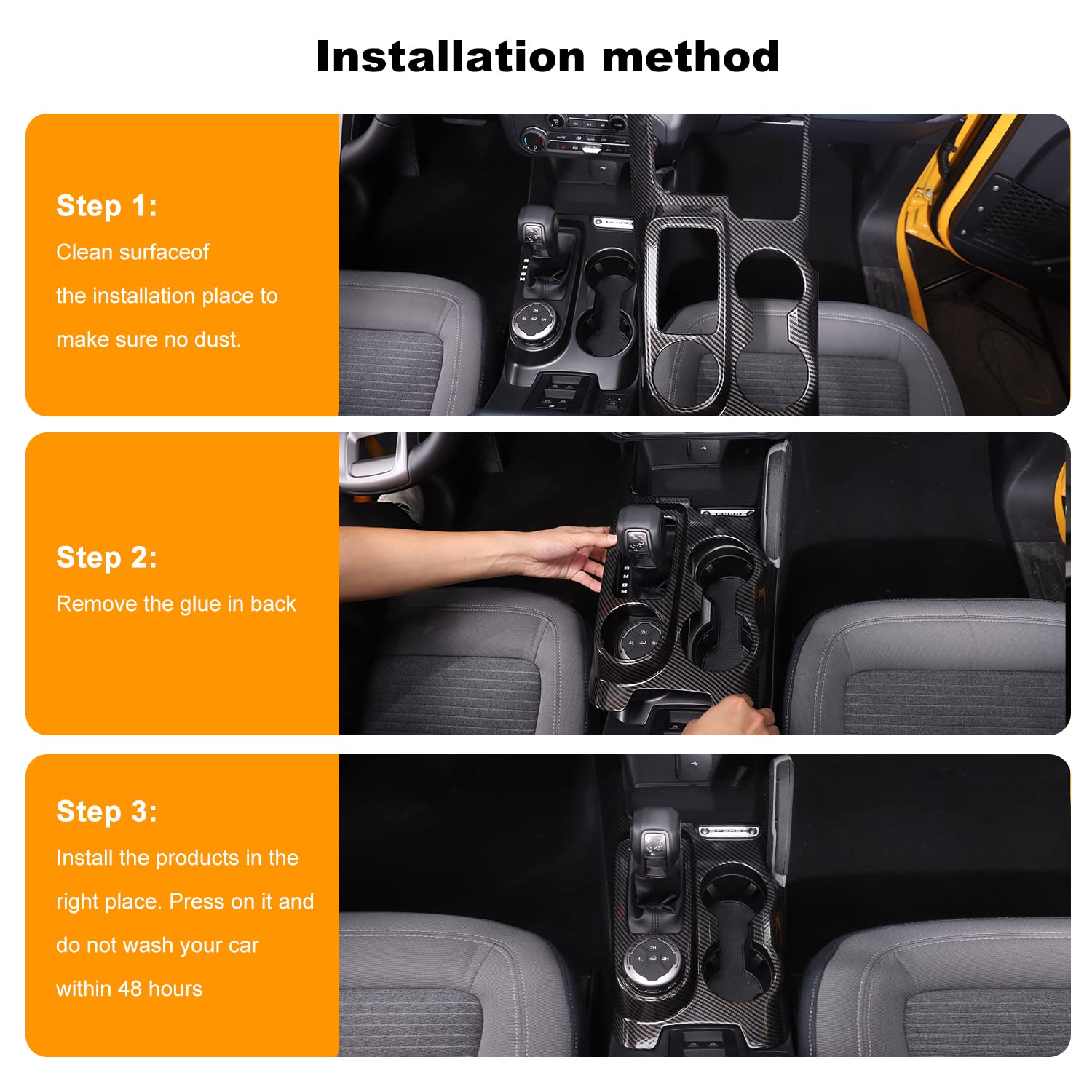 Installation method

Step 1:
Clean surfaceof the installation place to make sure no dust.

Step 2:
Remove the glue in back

Step 3:
Install the products in the right place. Press on it and do not wash your car within 48 hours