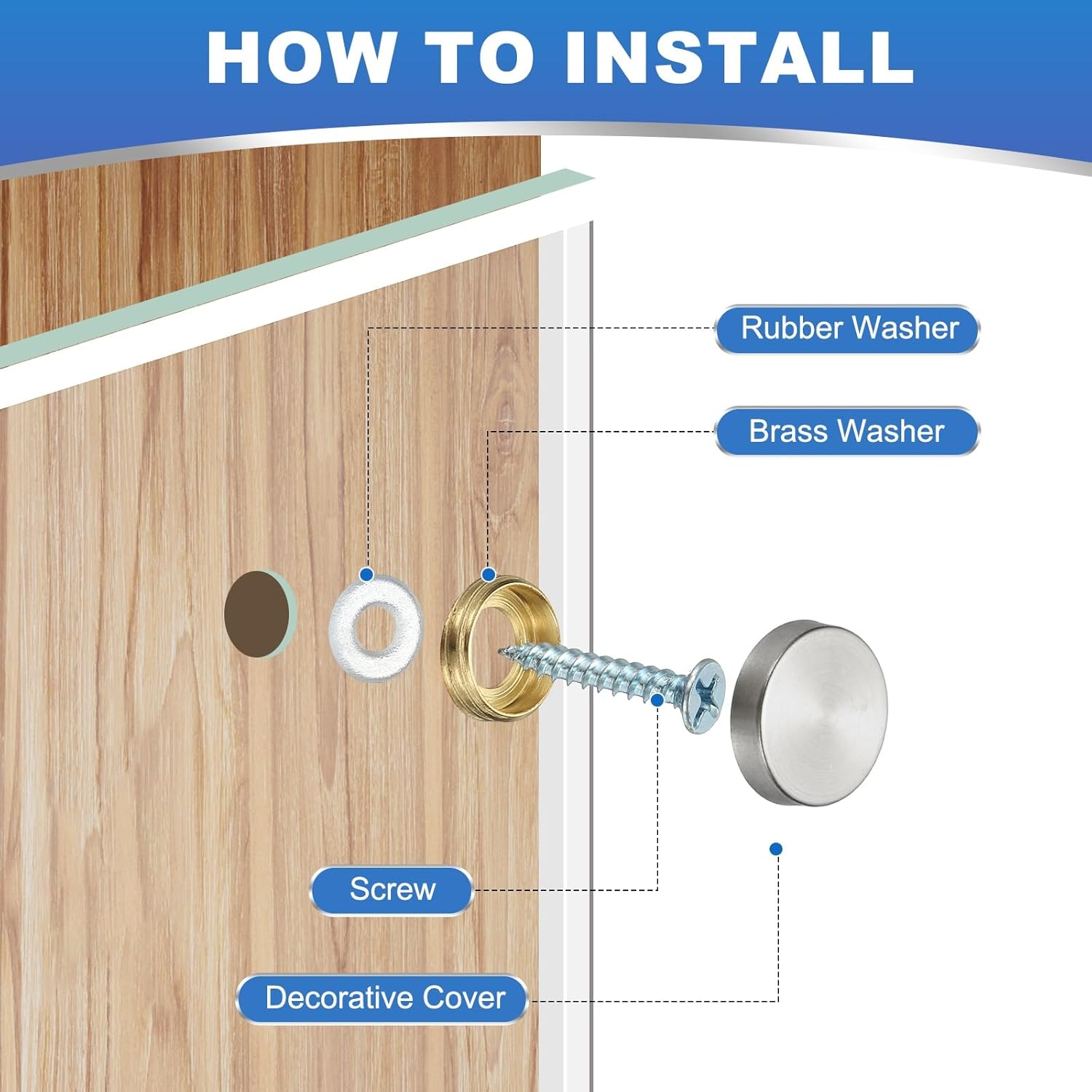 HOW TO INSTALL

Rubber Washer

Brass Washer

Screw

Decorative Cover