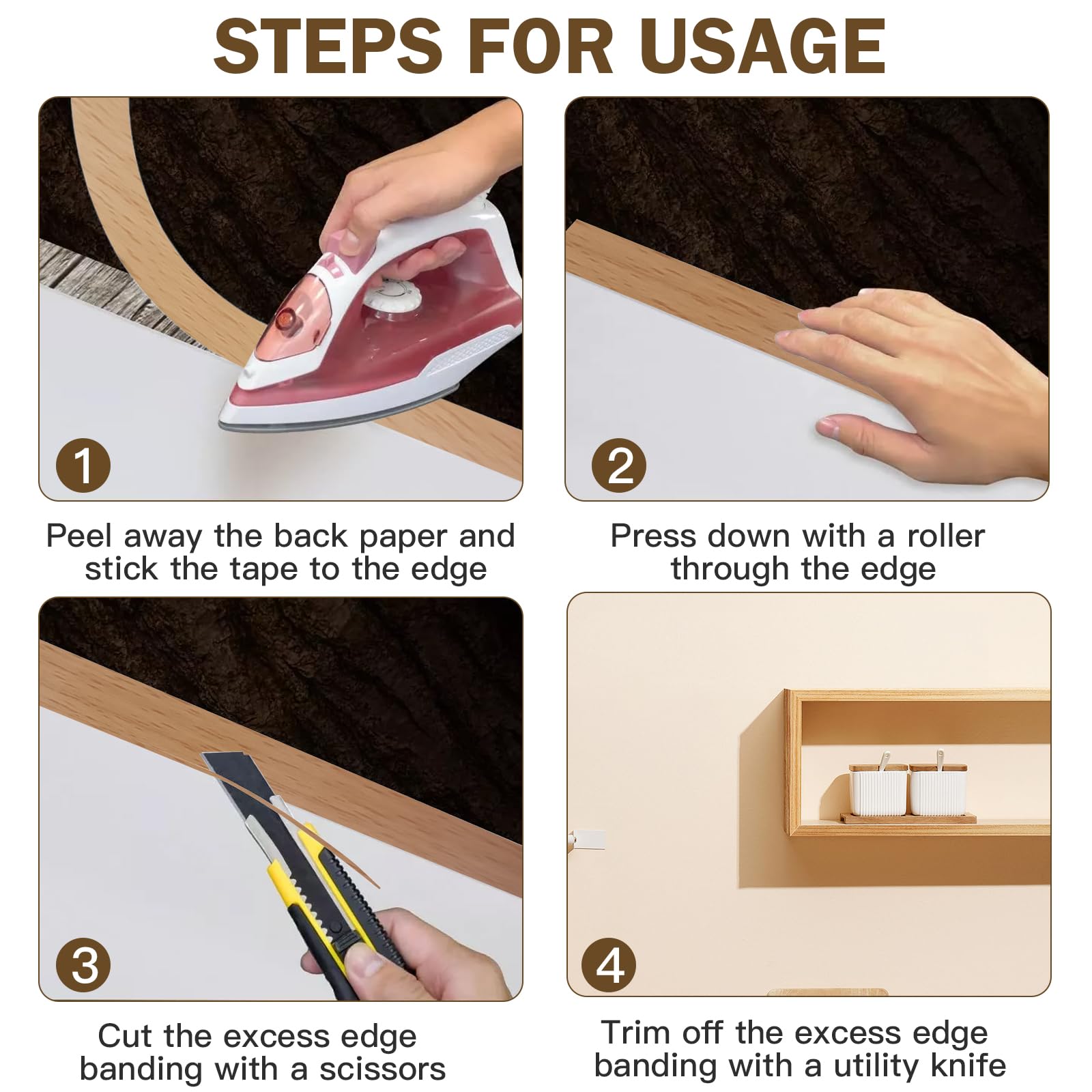 STEPS FOR USAGE

1

Peel away the back paper and stick the tape to the edge

2

Press down with a roller through the edge

3

Cut the excess edge banding with a scissors

4

Trim off the excess edge banding with a utility knife