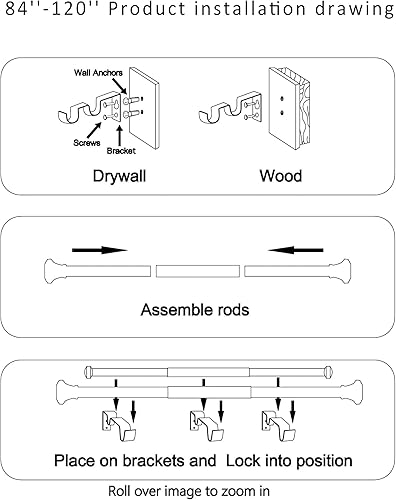 84''-120'' Product installation drawing

Wall Anchors

Screws

Bracket

Drywall

Wood

Assemble rods

Place on brackets and Lock into position

Roll over image to zoom in