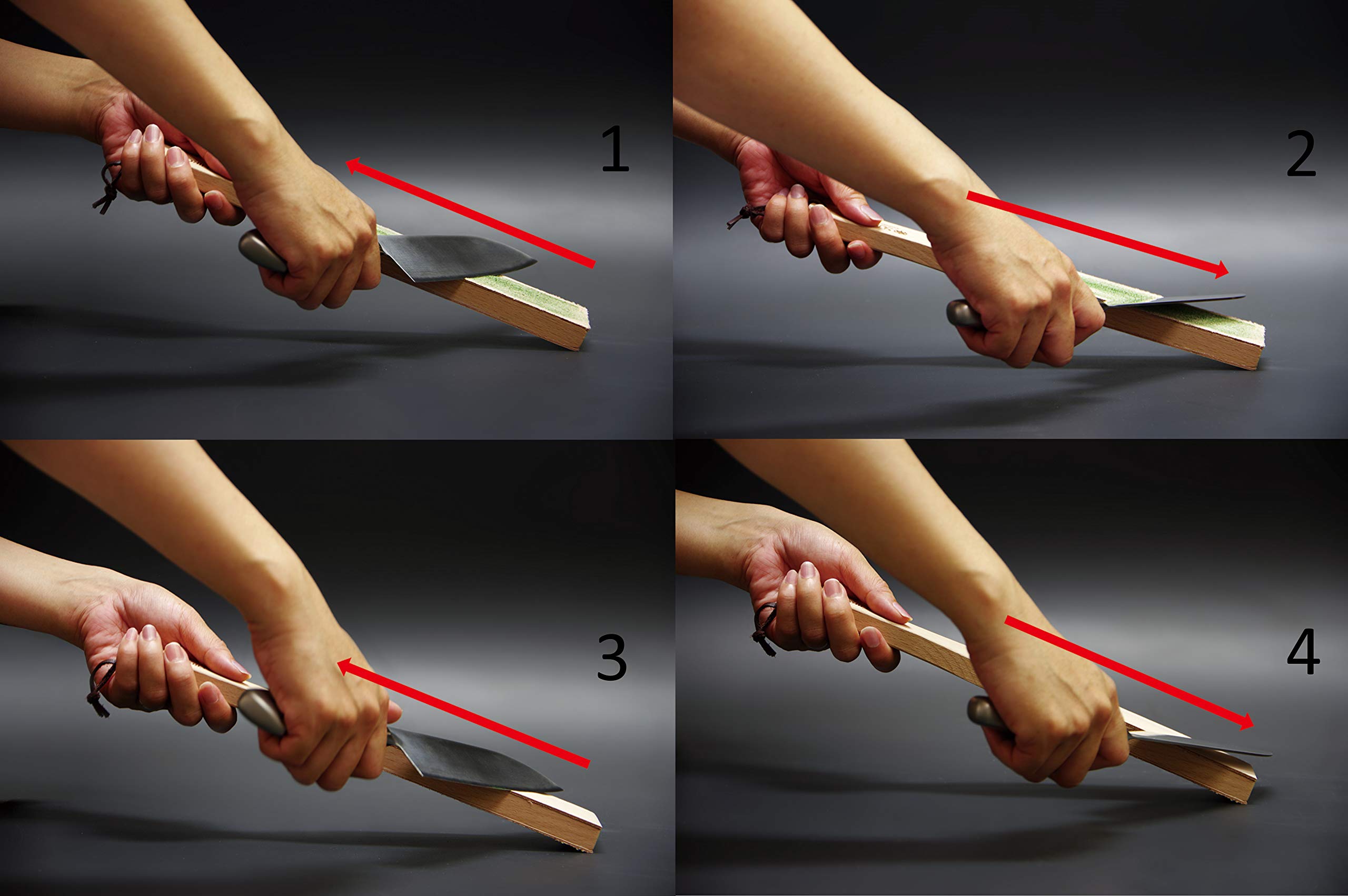 1

2

3

4