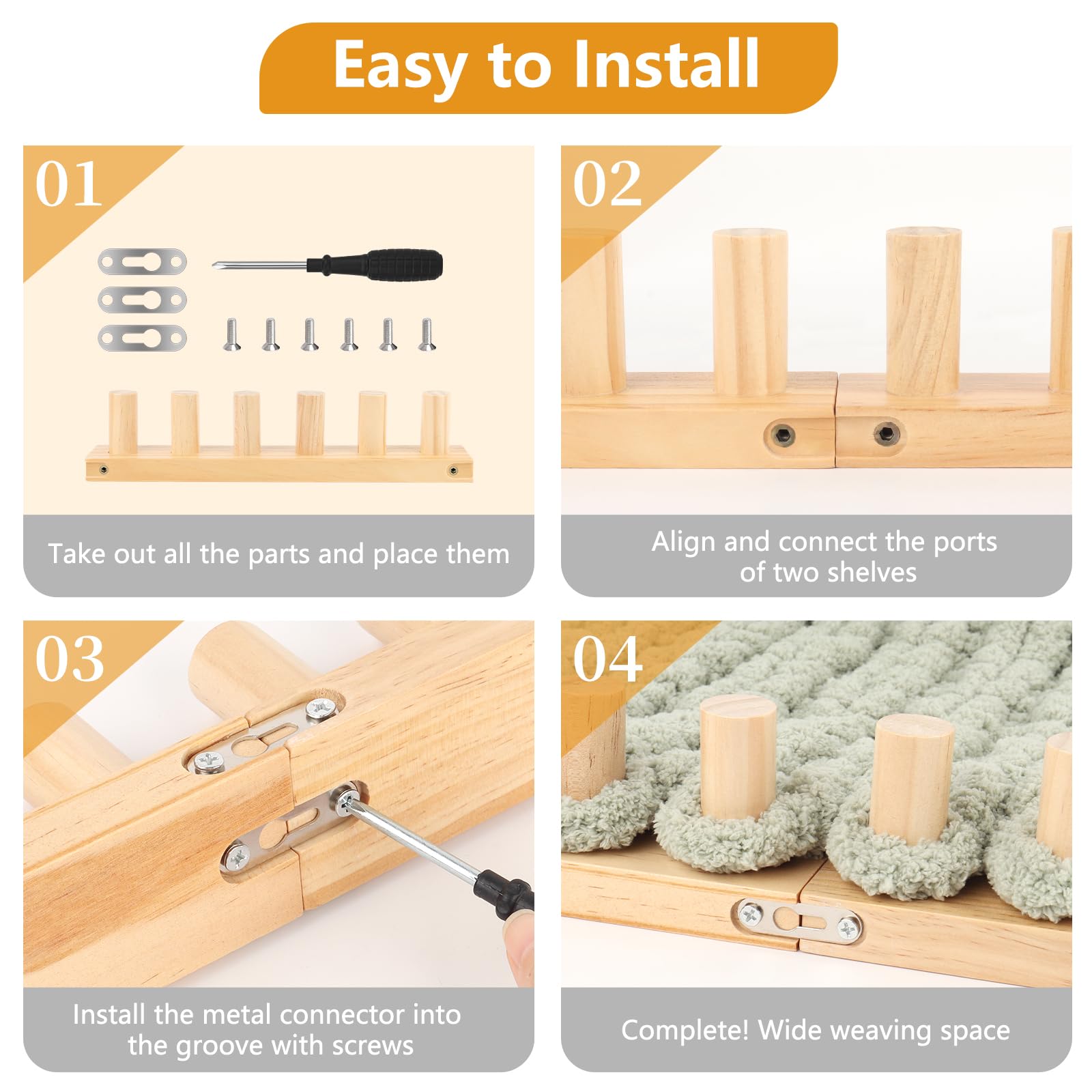 Easy to Install

01

Take out all the parts and place them

02

Align and connect the ports of two shelves

03

Install the metal connector into the groove with screws

04

Complete! Wide weaving space