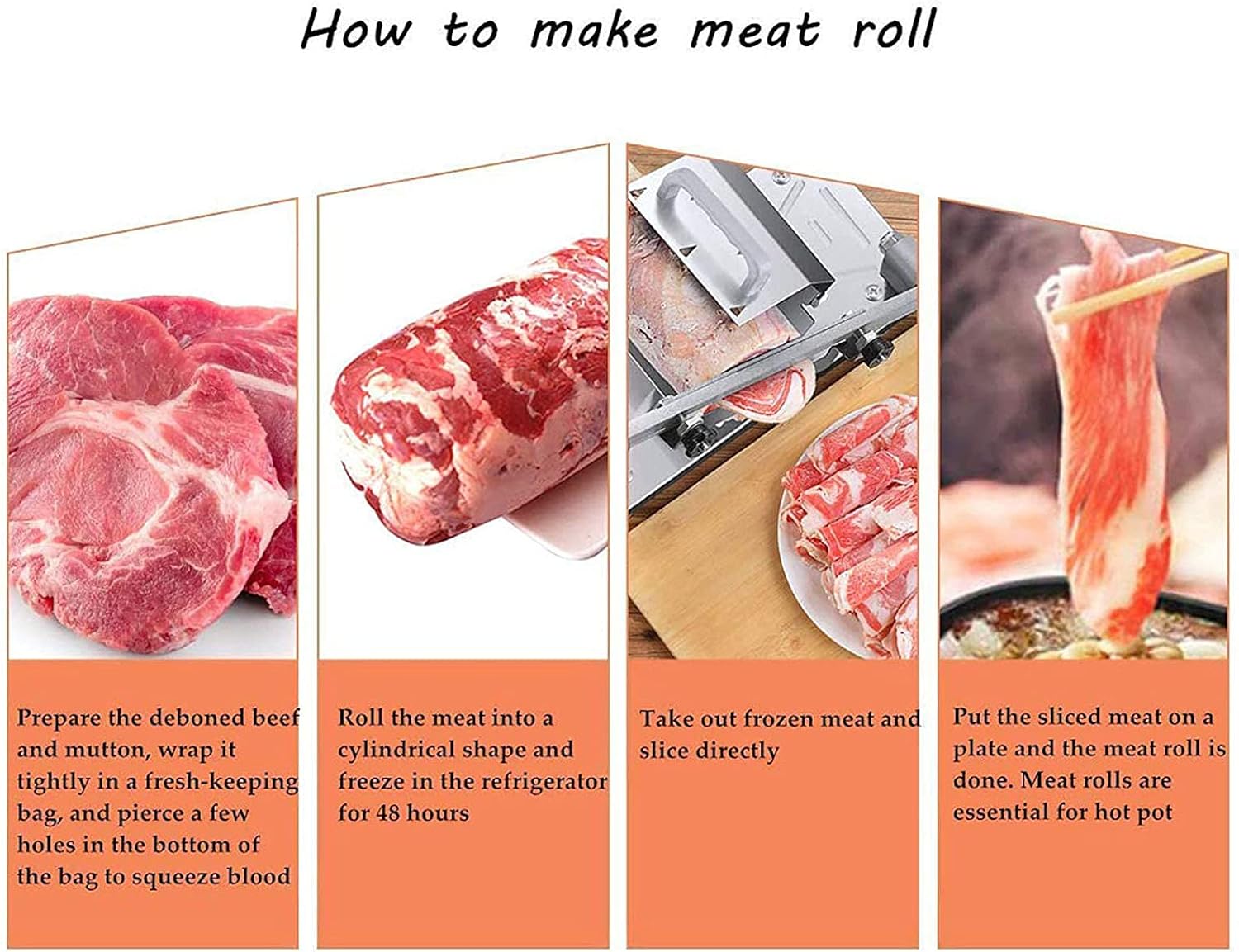 How to make meat roll

Prepare the deboned beef and mutton, wrap it tightly in a fresh-keeping bag, and pierce a few holes in the bottom of the bag to squeeze blood

Roll the meat into a cylindrical shape and freeze in the refrigerator for 48 hours

Take out frozen meat and slice directly

Put the sliced meat on a plate and the meat roll is done. Meat rolls are essential for hot pot