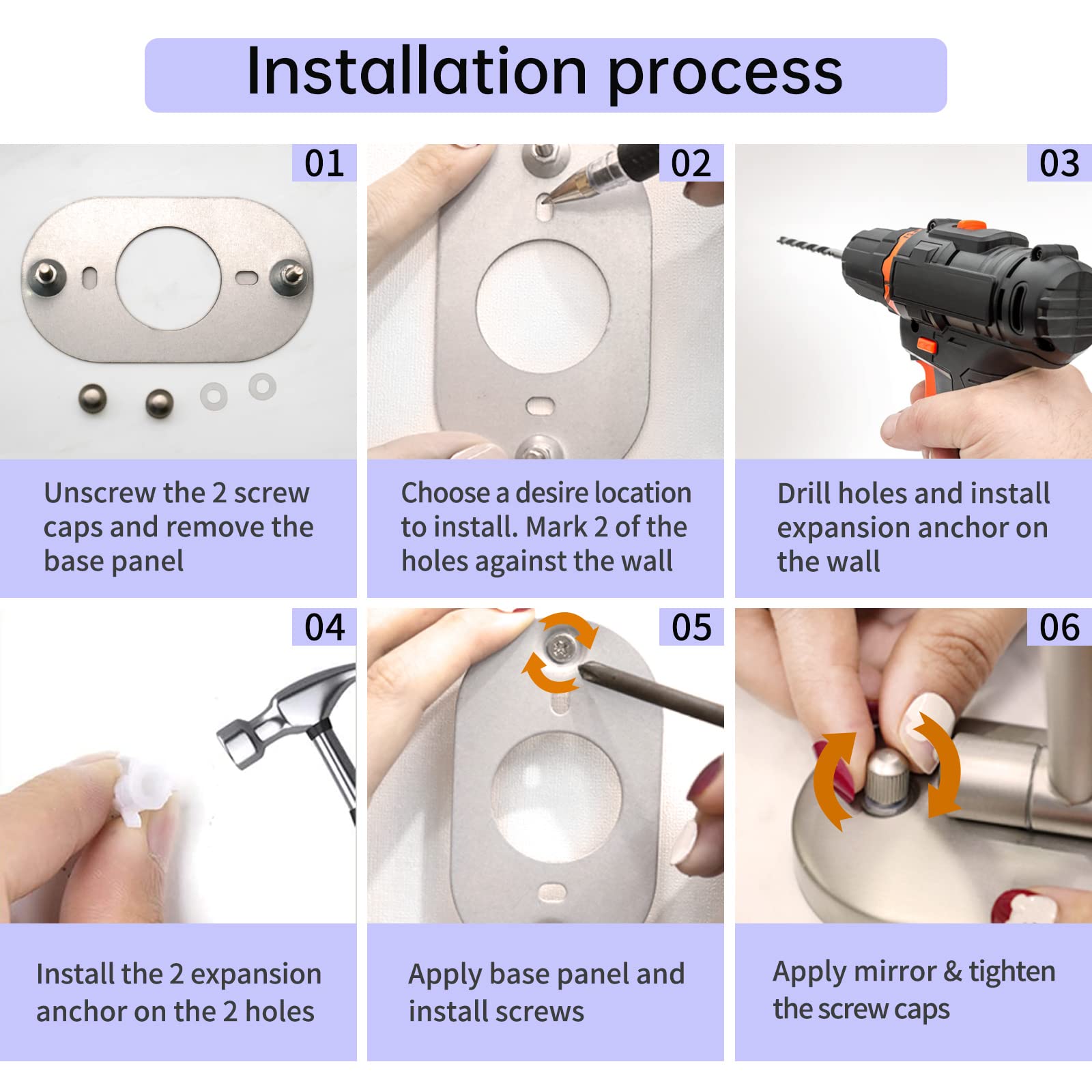 Installation process

01

Unscrew the 2 screw caps and remove the base panel

02

Choose a desire location to install. Mark 2 of the holes against the wall

03

Drill holes and install expansion anchor on the wall

04

Install the 2 expansion anchor on the 2 holes

05

Apply base panel and install screws

06

Apply mirror & tighten the screw caps