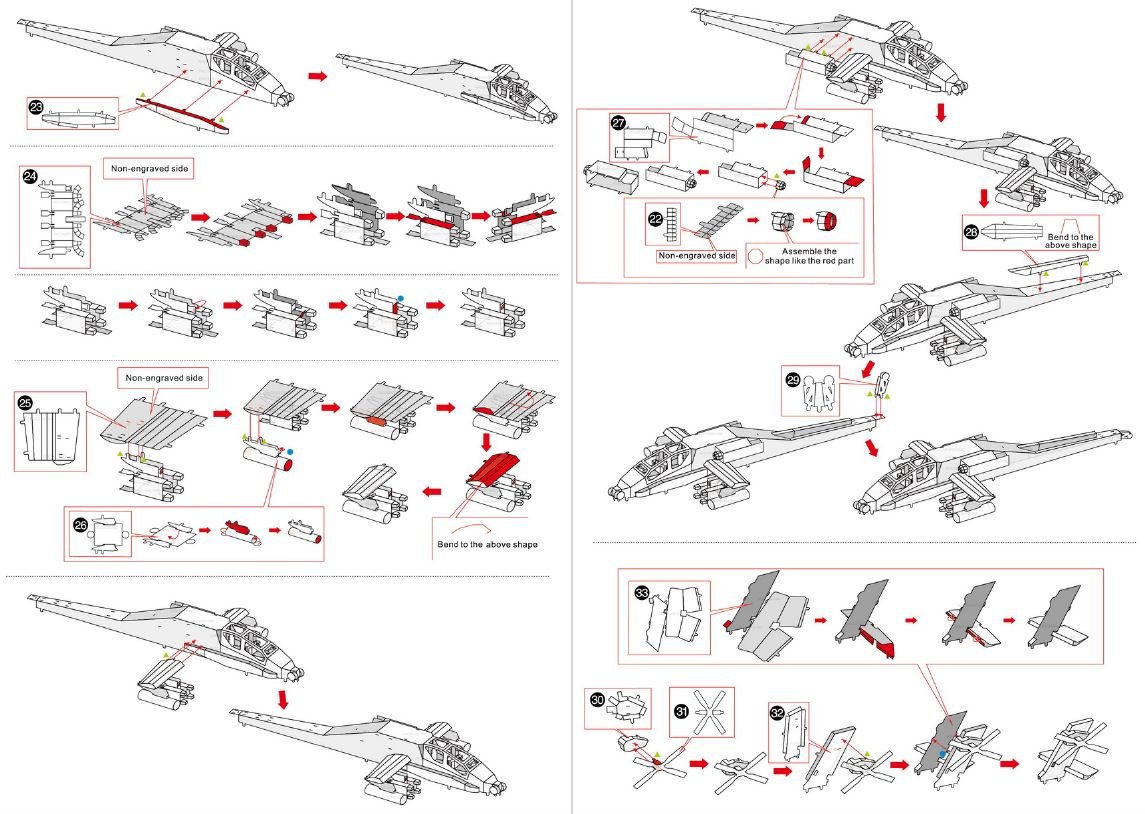 23

24

Non-engraved side

25

Non-engraved side

26

Bend to the above shape

27

22

Non-engraved side

Assemble the shape like the red part

28

Bend to the above shape

29

33

30

31

32