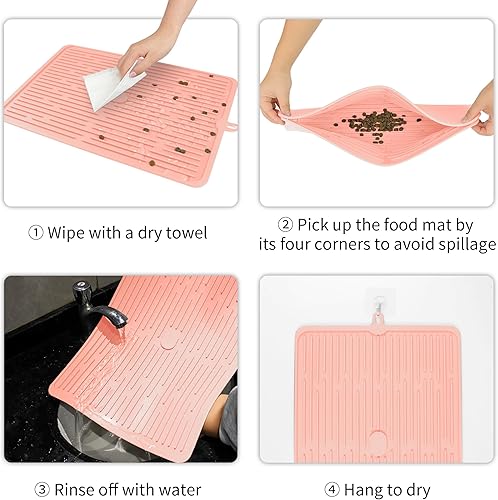 ① Wipe with a dry towel

② Pick up the food mat by its four corners to avoid spillage

③ Rinse off with water

④ Hang to dry